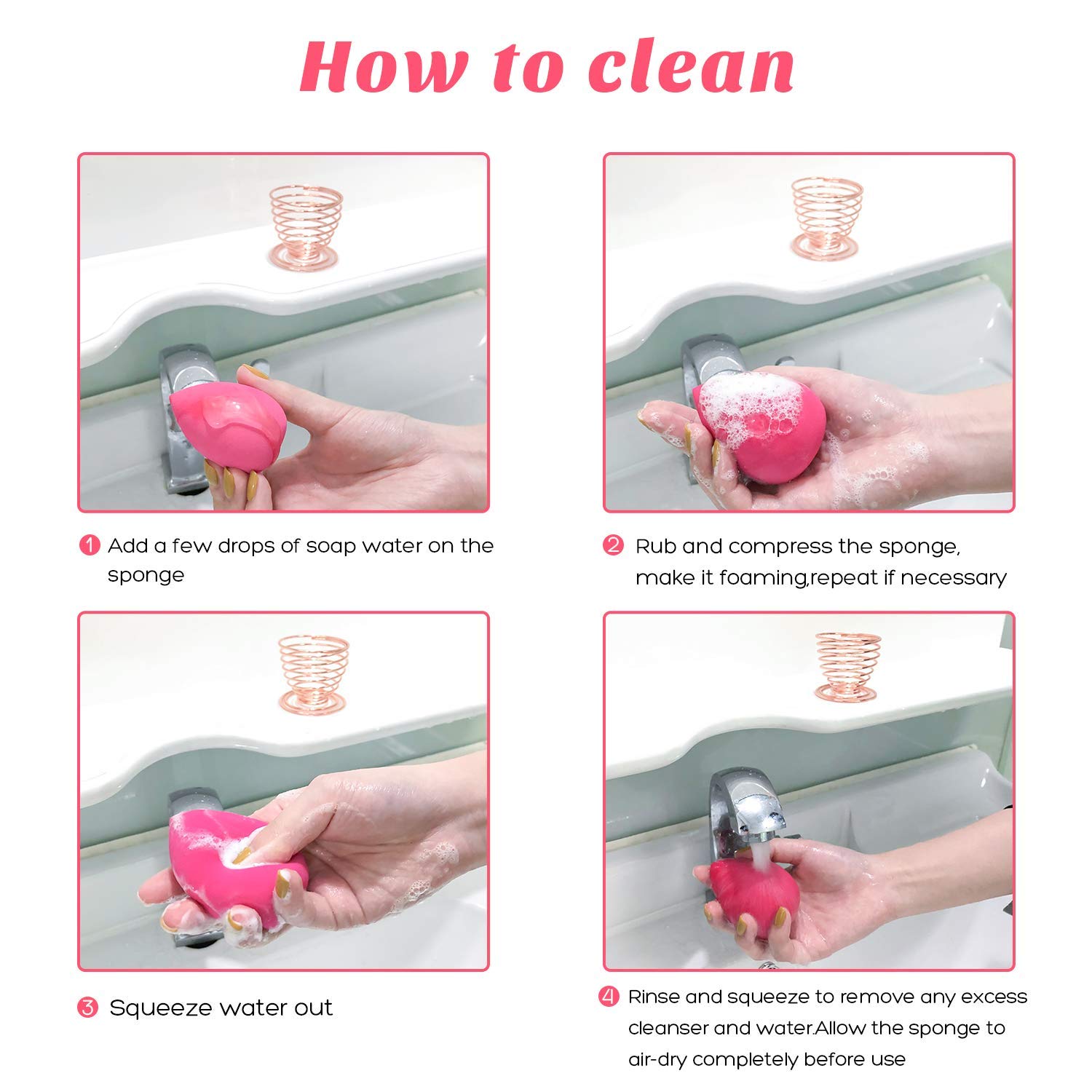 How to clean

1 Add a few drops of soap water on the sponge

2 Rub and compress the sponge, make it foaming,repeat if necessary

3 Squeeze water out

4 Rinse and squeeze to remove any excess cleanser and water.Allow the sponge to air-dry completely before use