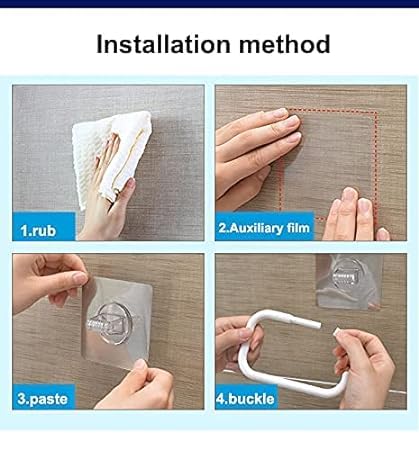 Installation method

1.rub

2.Auxiliary film

3.paste

4.buckle