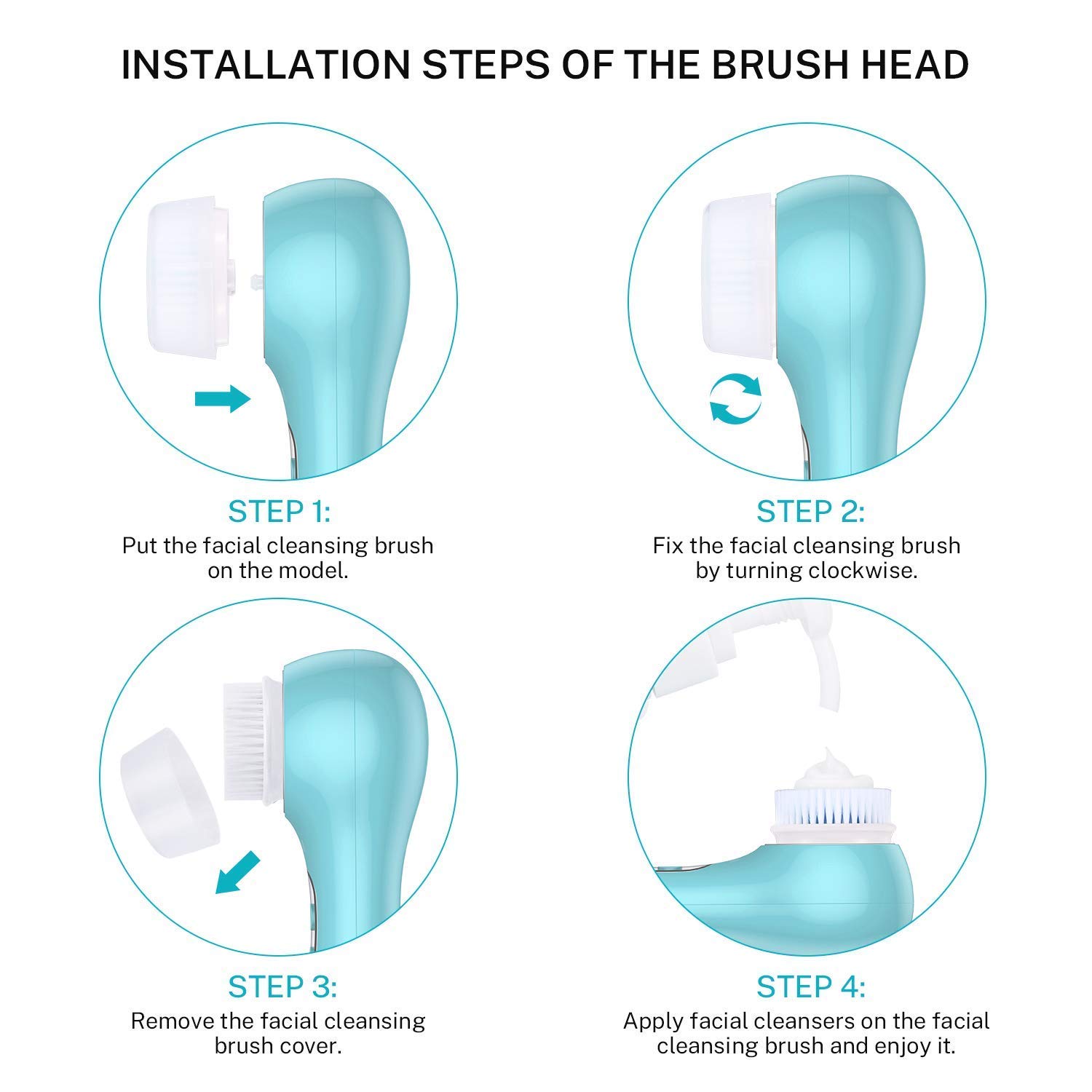 INSTALLATION STEPS OF THE BRUSH HEAD

STEP 1:
Put the facial cleansing brush on the model.

STEP 2:
Fix the facial cleansing brush by turning clockwise.

STEP 3:
Remove the facial cleansing brush cover.

STEP 4:
Apply facial cleansers on the facial cleansing brush and enjoy it.