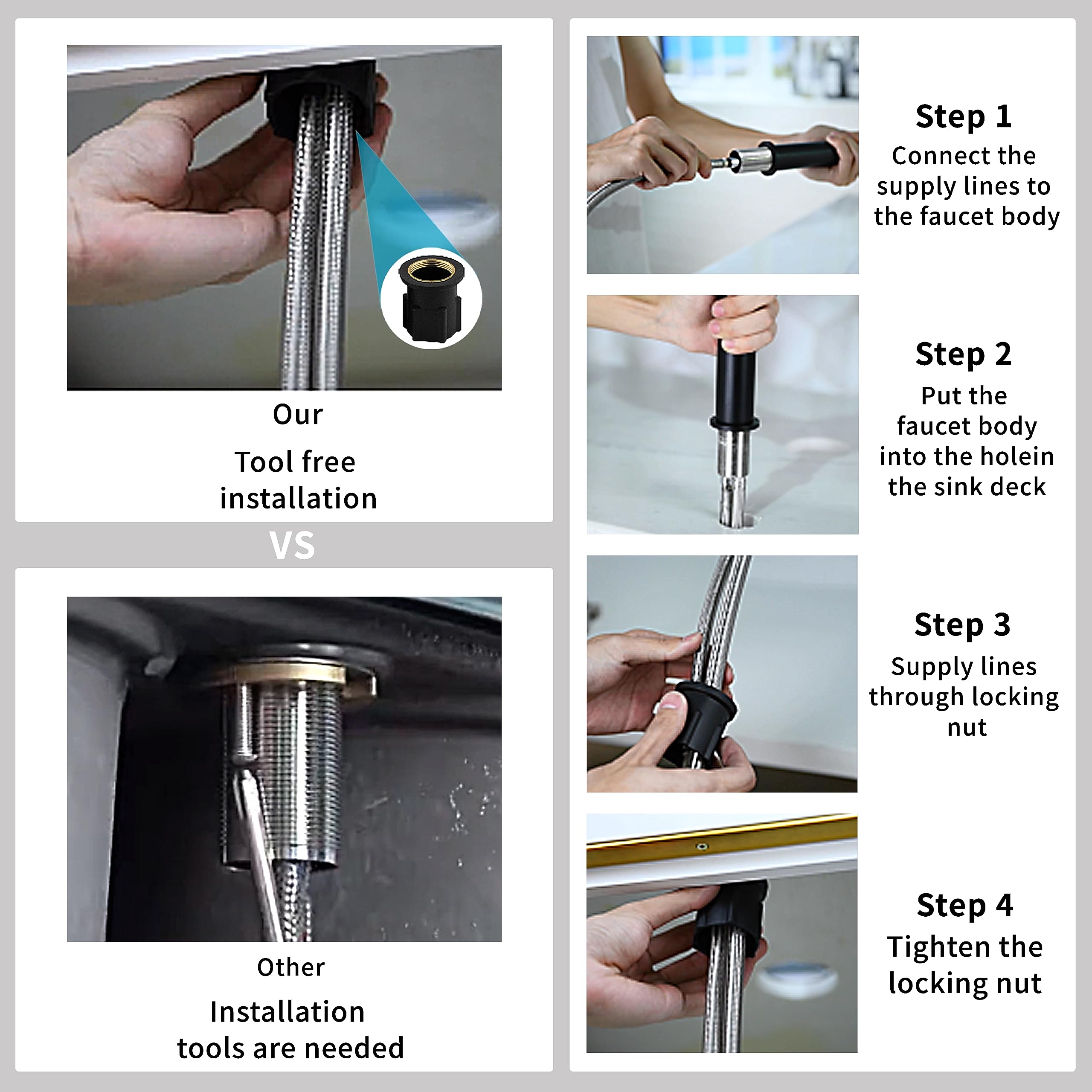 Our

Tool free installation

VS

Other

Installation tools are needed

Step 1
Connect the supply lines to the faucet body

Step 2
Put the faucet body into the holein the sink deck

Step 3
Supply lines through locking nut

Step 4
Tighten the locking nut