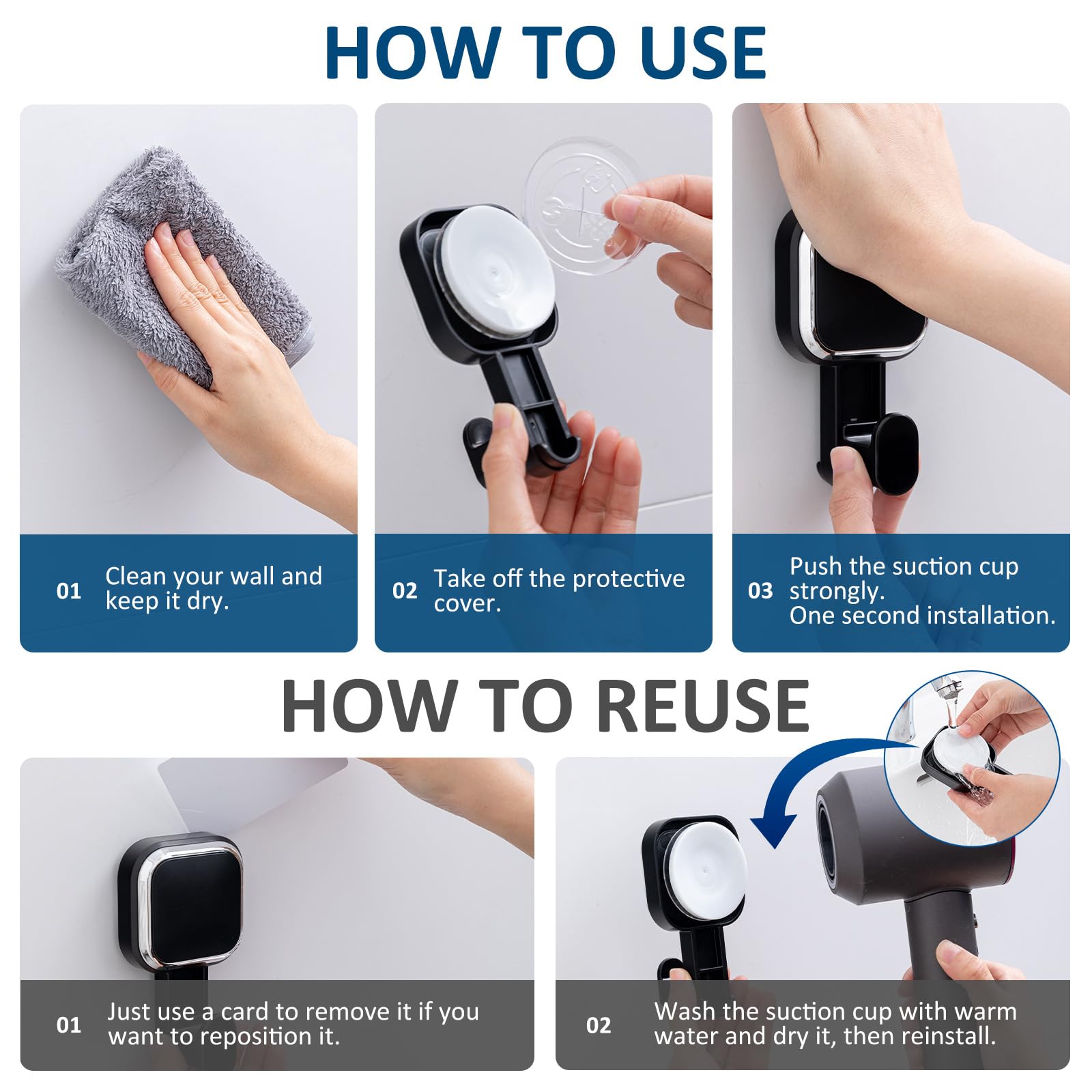 HOW TO USE

01 Clean your wall and keep it dry.

02 Take off the protective cover.

03 Push the suction cup strongly.
One second installation.

HOW TO REUSE

01 Just use a card to remove it if you want to reposition it.

02 Wash the suction cup with warm water and dry it, then reinstall.