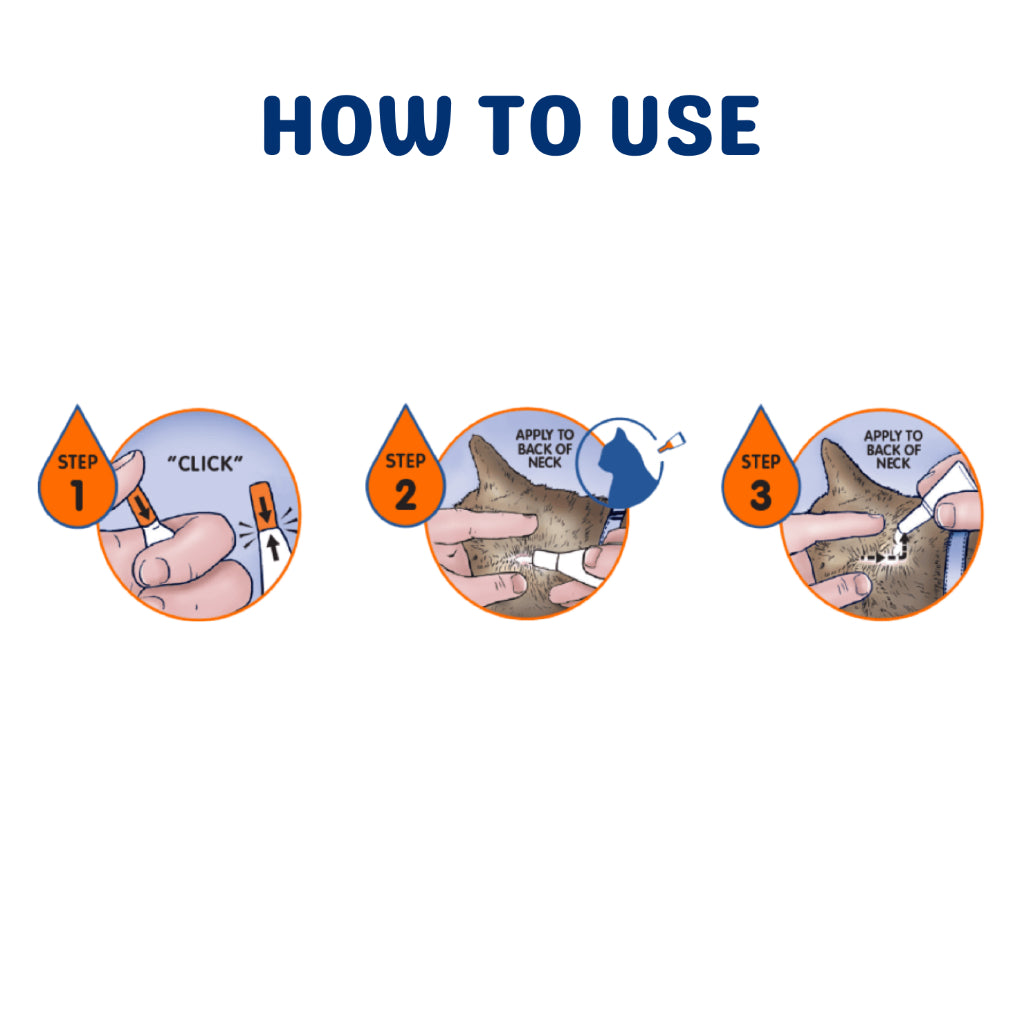 HOW TO USE

STEP 1

"CLICK"

STEP 2

APPLY TO BACK OF NECK

STEP 3

APPLY TO BACK OF NECK