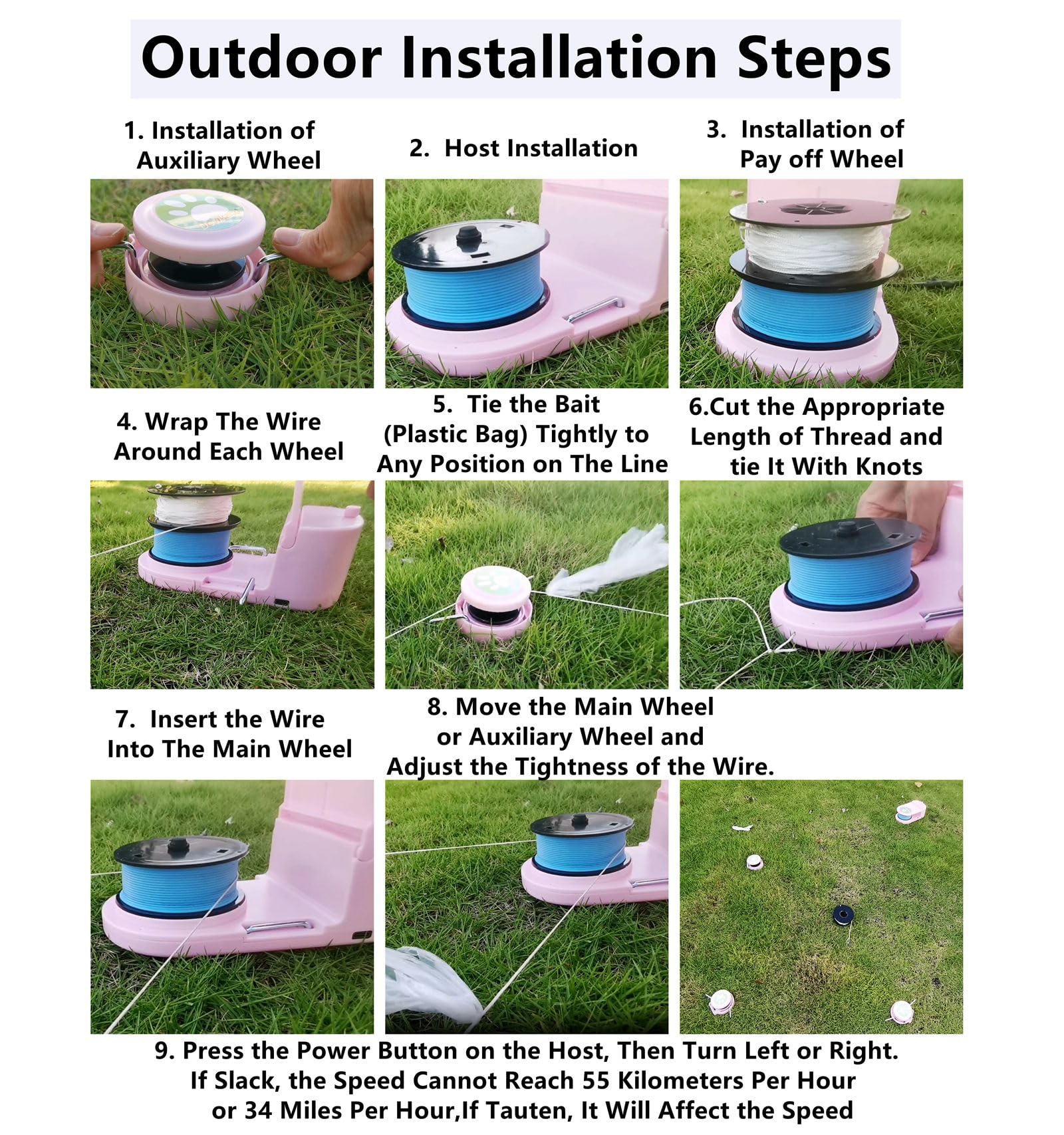 Outdoor Installation Steps

1. Installation of Auxiliary Wheel

2. Host Installation

3. Installation of Pay off Wheel

4. Wrap The Wire Around Each Wheel

5. Tie the Bait (Plastic Bag) Tightly to Any Position on The Line

6.Cut the Appropriate Length of Thread and tie It With Knots

7. Insert the Wire Into The Main Wheel

8. Move the Main Wheel or Auxiliary Wheel and Adjust the Tightness of the Wire.

9. Press the Power Button on the Host, Then Turn Left or Right. If Slack, the Speed Cannot Reach 55 Kilometers Per Hour or 34 Miles Per Hour,If Tauten, It Will Affect the Speed