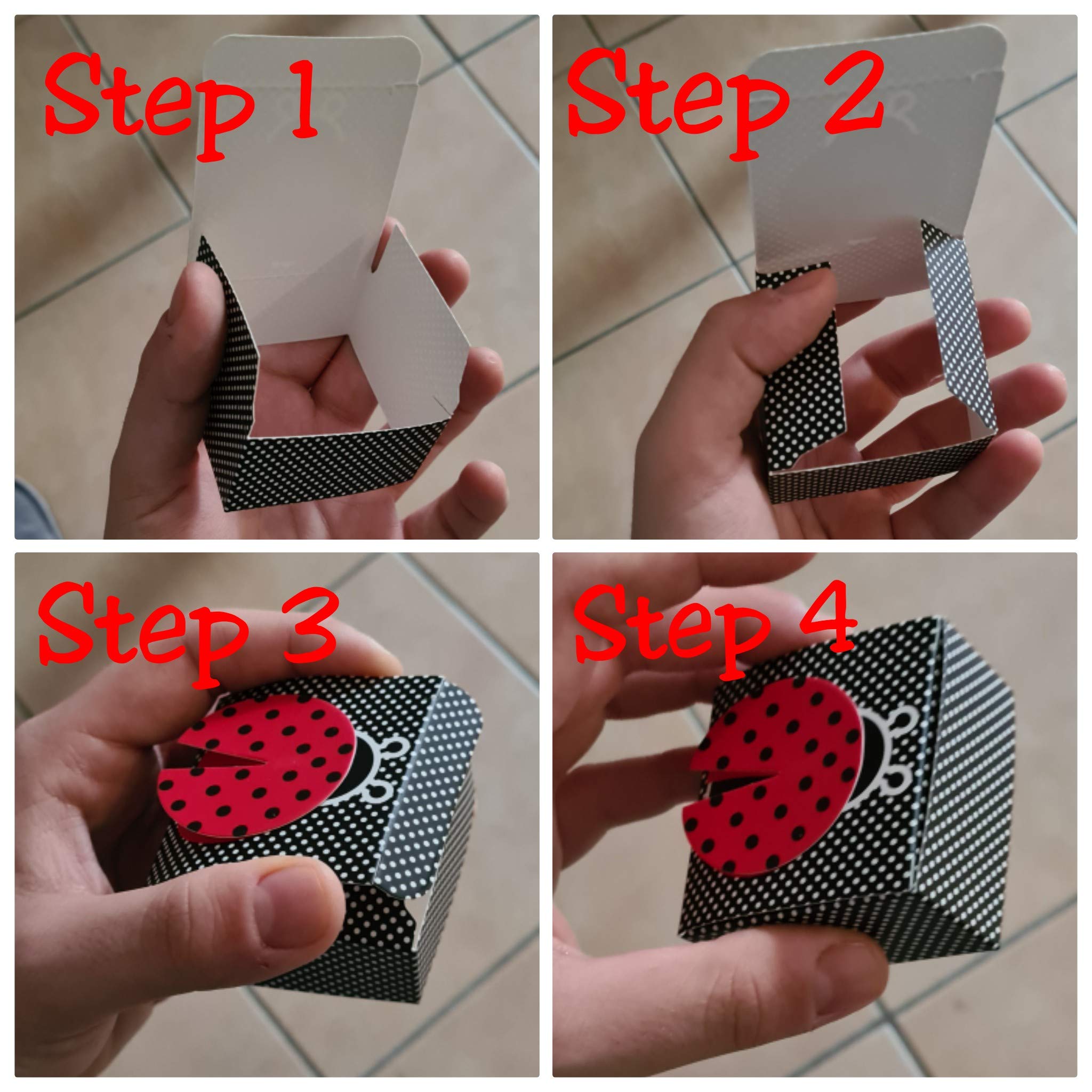 Step 1

Step 2

Step 3

Step 4