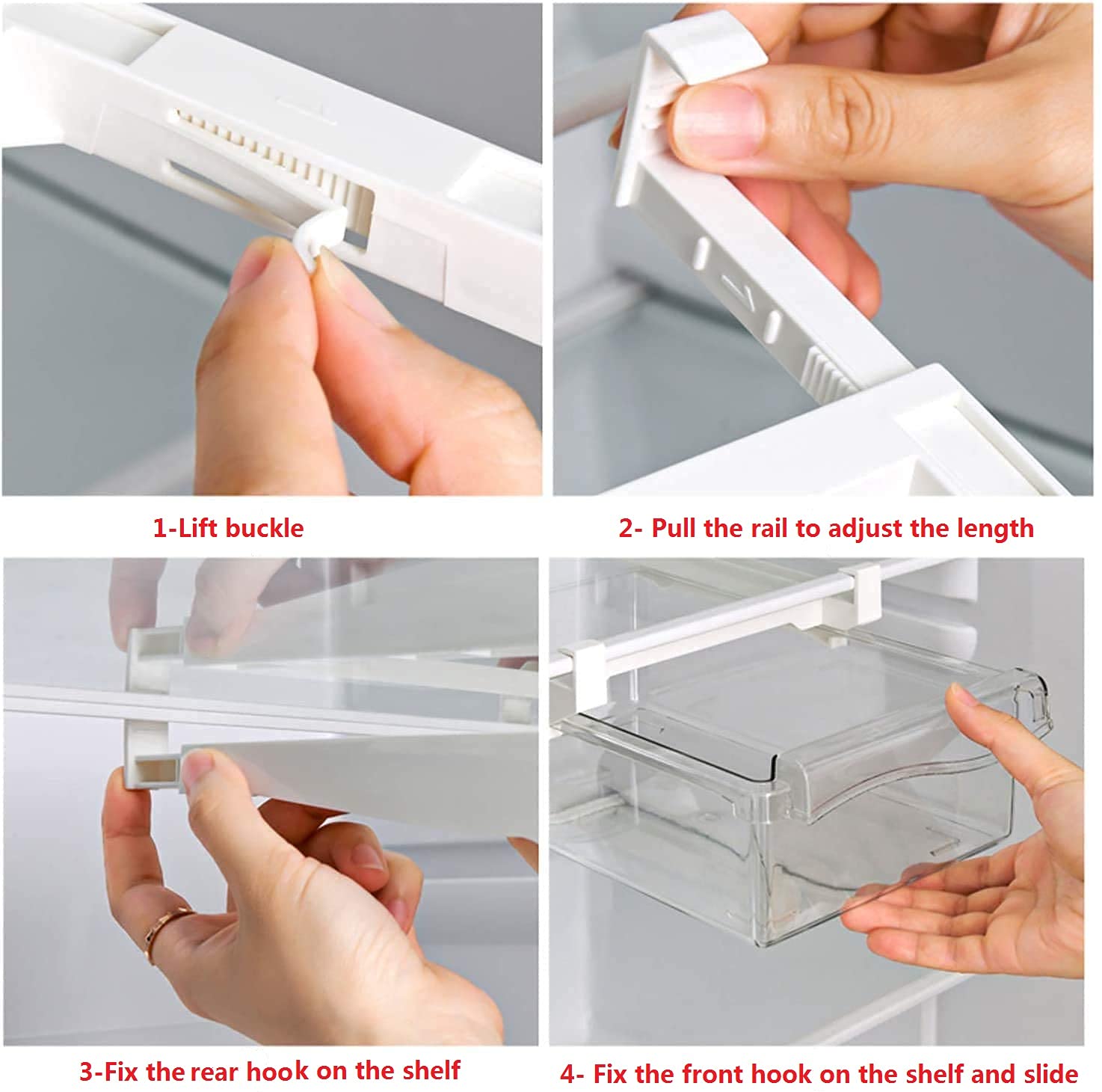 1-Lift buckle

2- Pull the rail to adjust the length

3-Fix the rear hook on the shelf

4- Fix the front hook on the shelf and slide