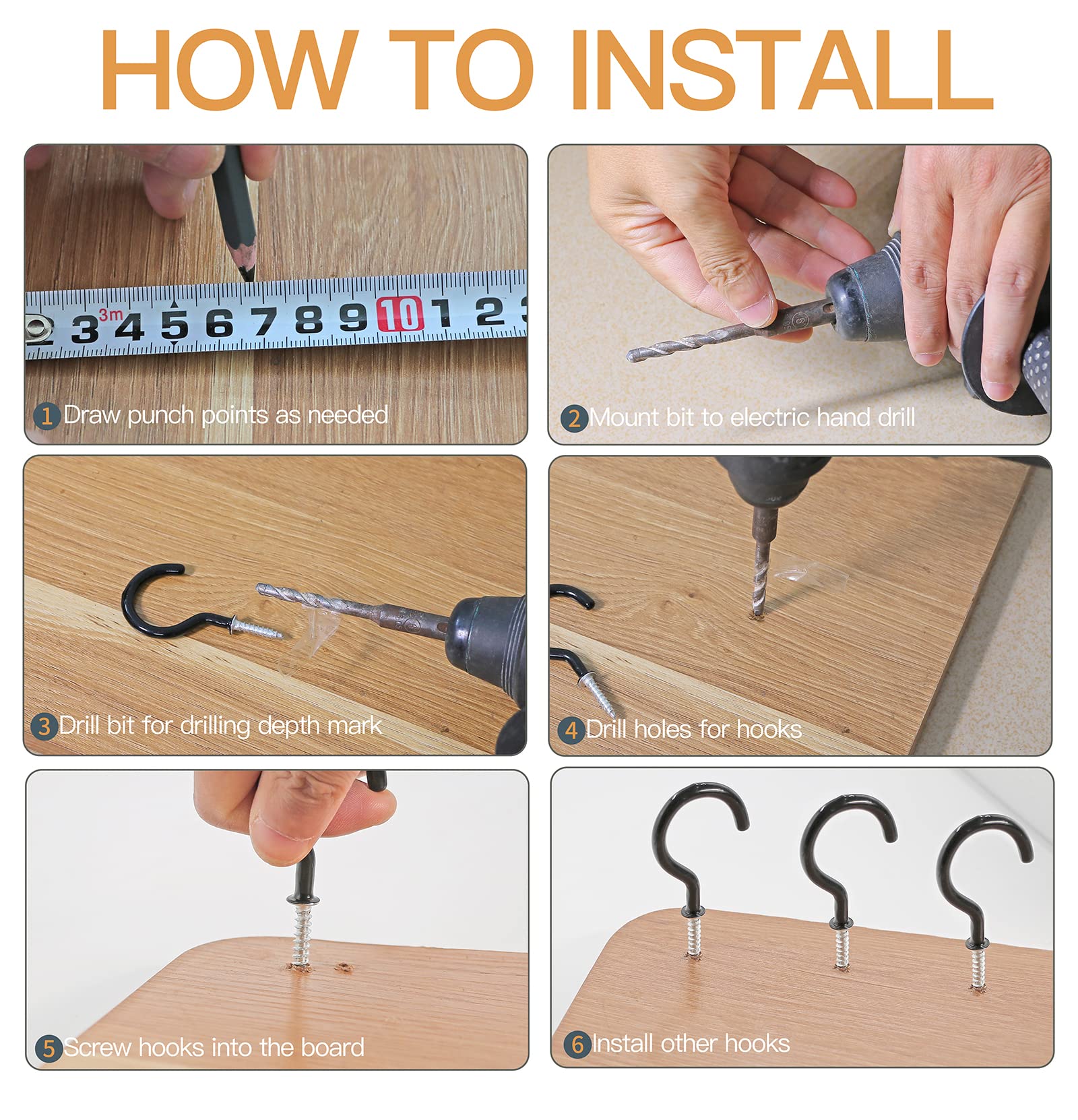 HOW TO INSTALL

3m 3 4 5 6 7 8 9 10 1 2

1 Draw punch points as needed

2 Mount bit to electric hand drill

3 Drill bit for drilling depth mark

4 Drill holes for hooks

5 Screw hooks into the board

6 Install other hooks