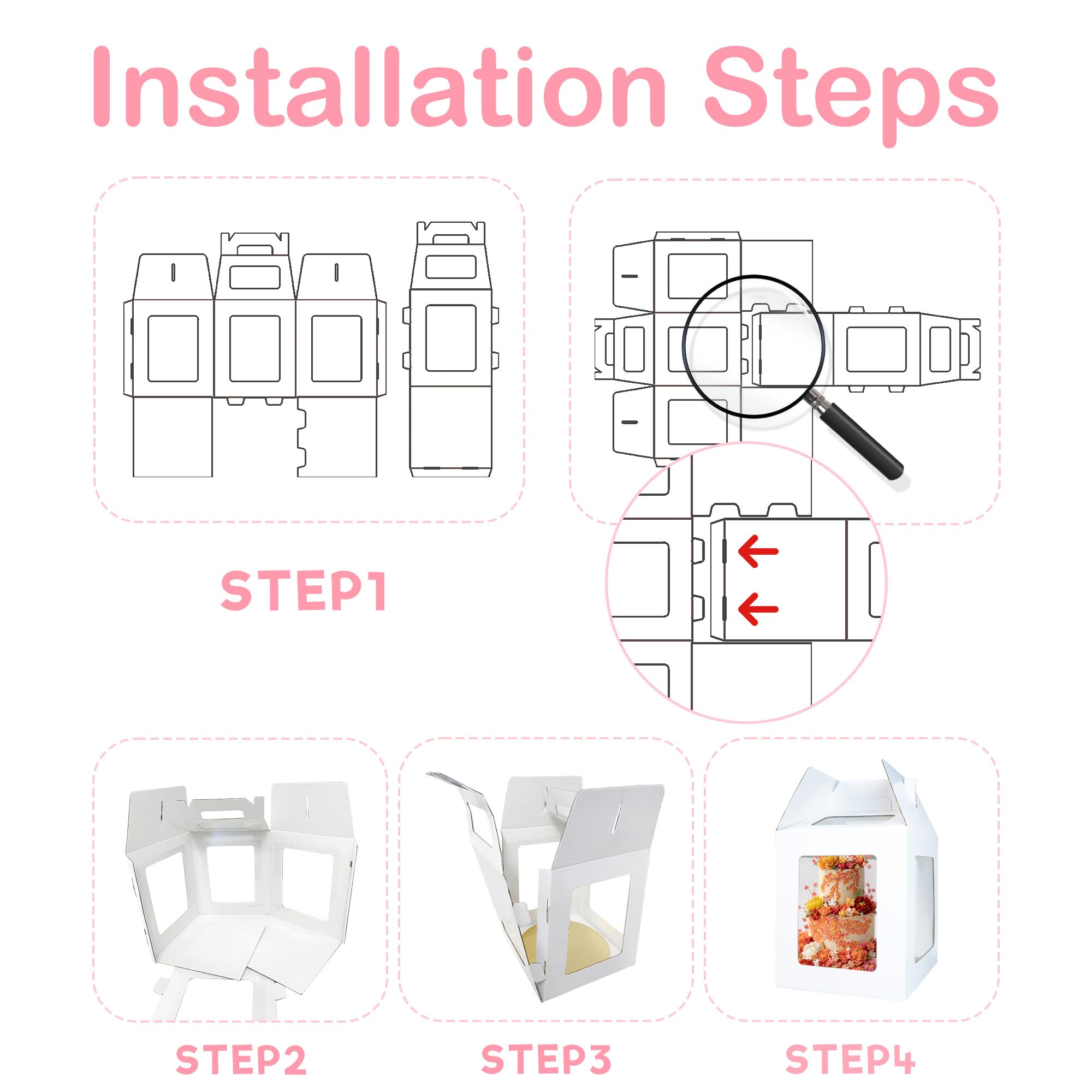 Installation Steps

STEP1

STEP2

STEP3

STEP4