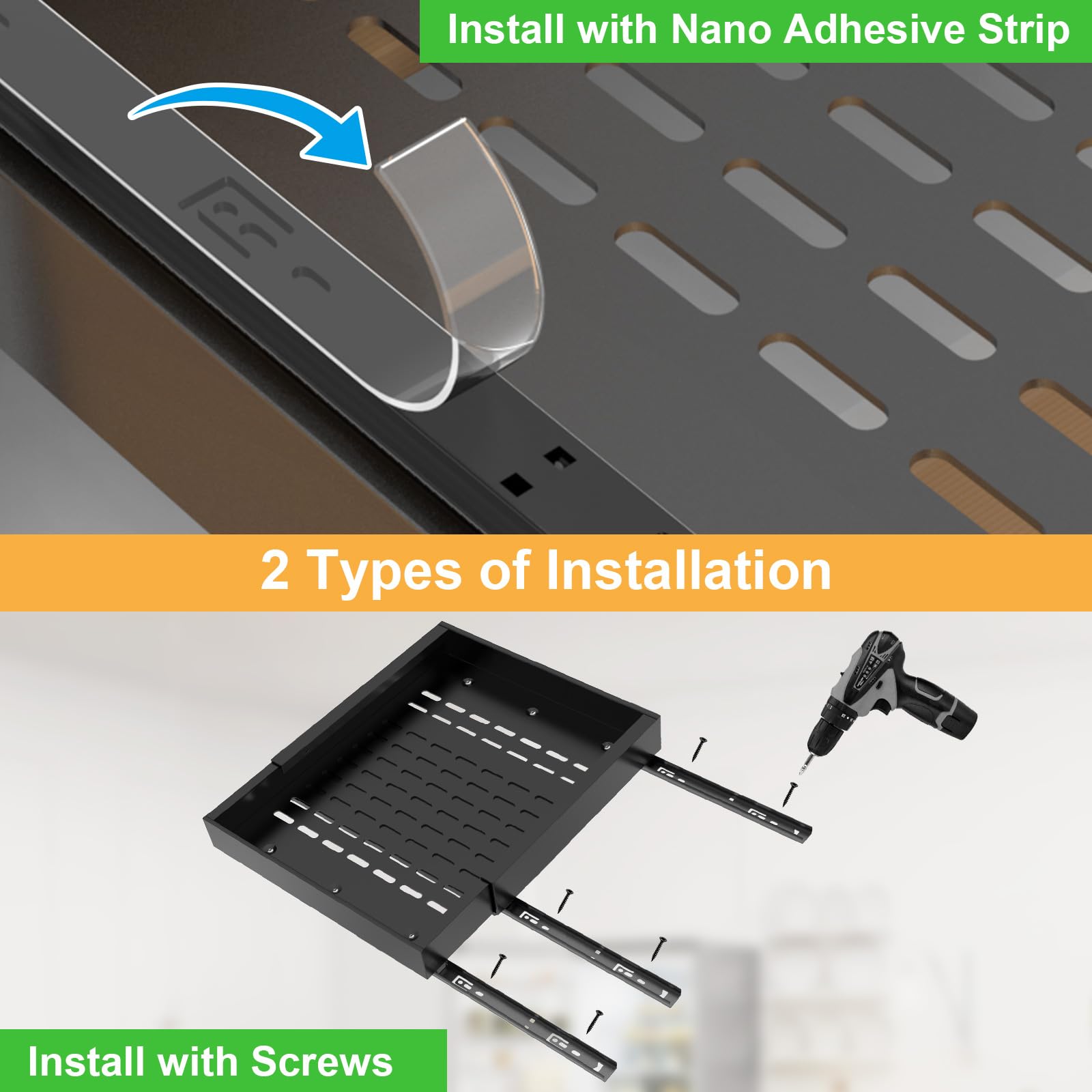 Install with Nano Adhesive Strip

2 Types of Installation

Install with Screws