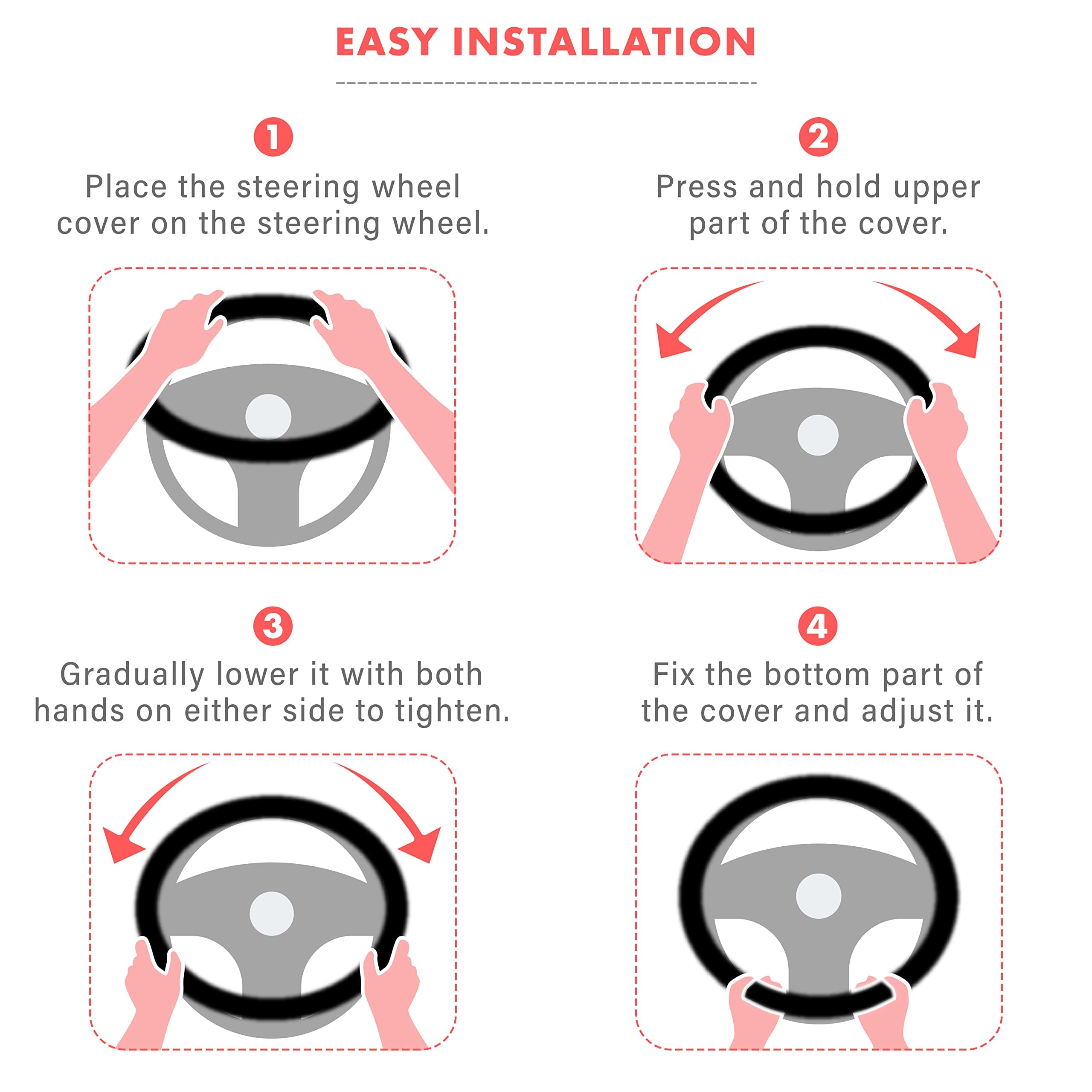 EASY INSTALLATION

1
Place the steering wheel cover on the steering wheel.

2
Press and hold upper part of the cover.

3
Gradually lower it with both hands on either side to tighten.

4
Fix the bottom part of the cover and adjust it.