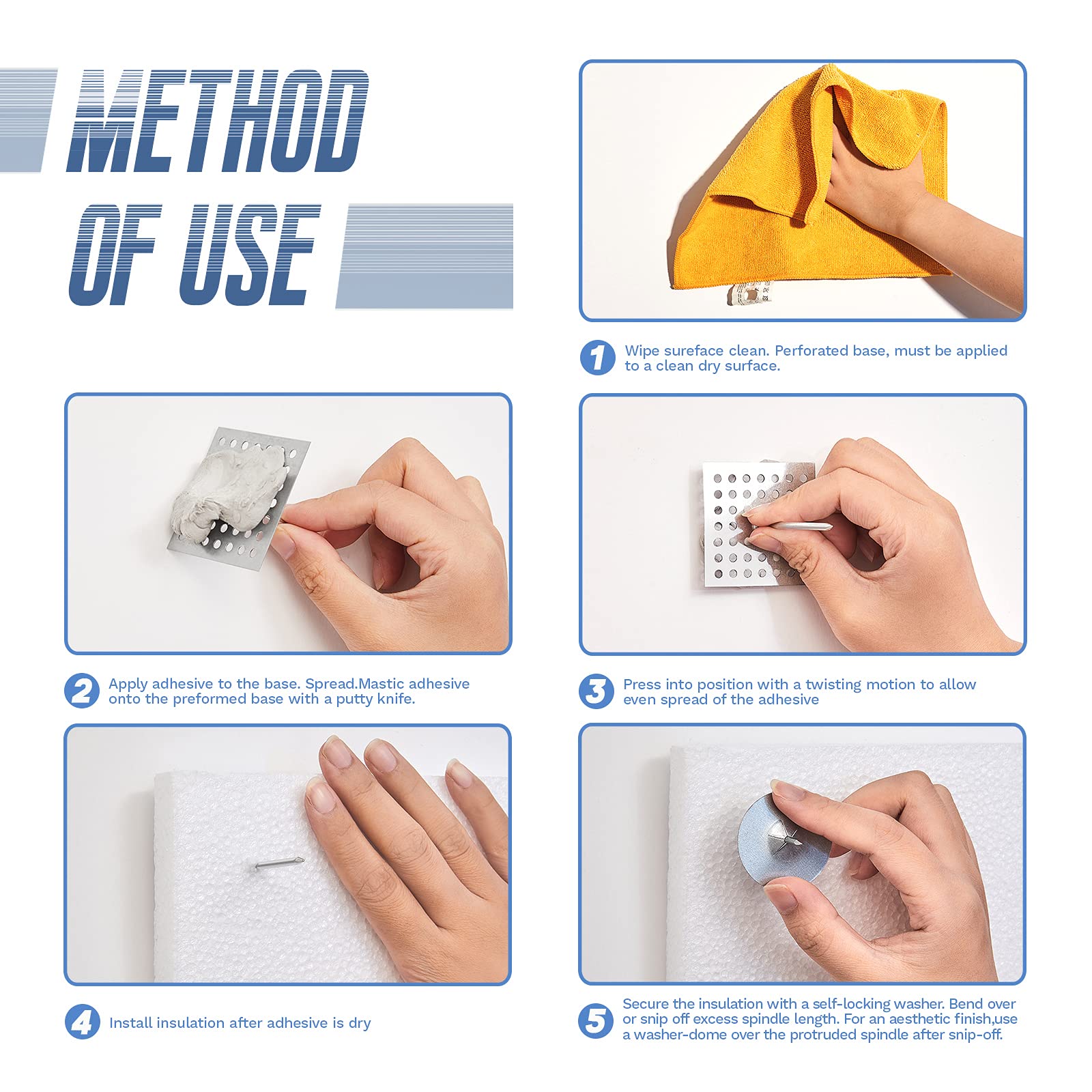 METHOD OF USE

1 Wipe sureface clean. Perforated base, must be applied to a clean dry surface.

2 Apply adhesive to the base. Spread.Mastic adhesive onto the preformed base with a putty knife.

3 Press into position with a twisting motion to allow even spread of the adhesive

4 Install insulation after adhesive is dry

5 Secure the insulation with a self-locking washer. Bend over or snip off excess spindle length. For an aesthetic finish,use a washer-dome over the protruded spindle after snip-off.