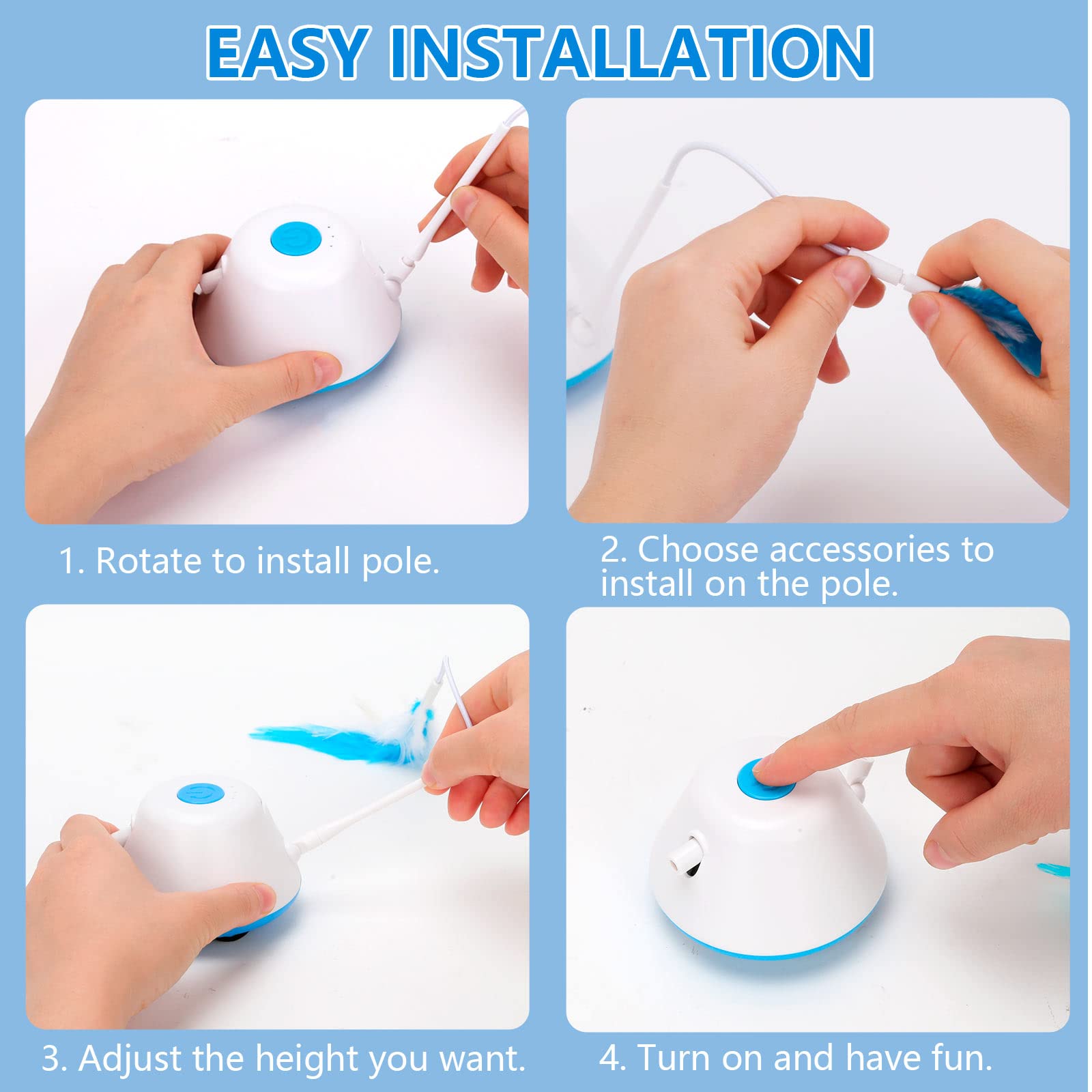 EASY INSTALLATION

1. Rotate to install pole.

2. Choose accessories to install on the pole.

3. Adjust the height you want.

4. Turn on and have fun.