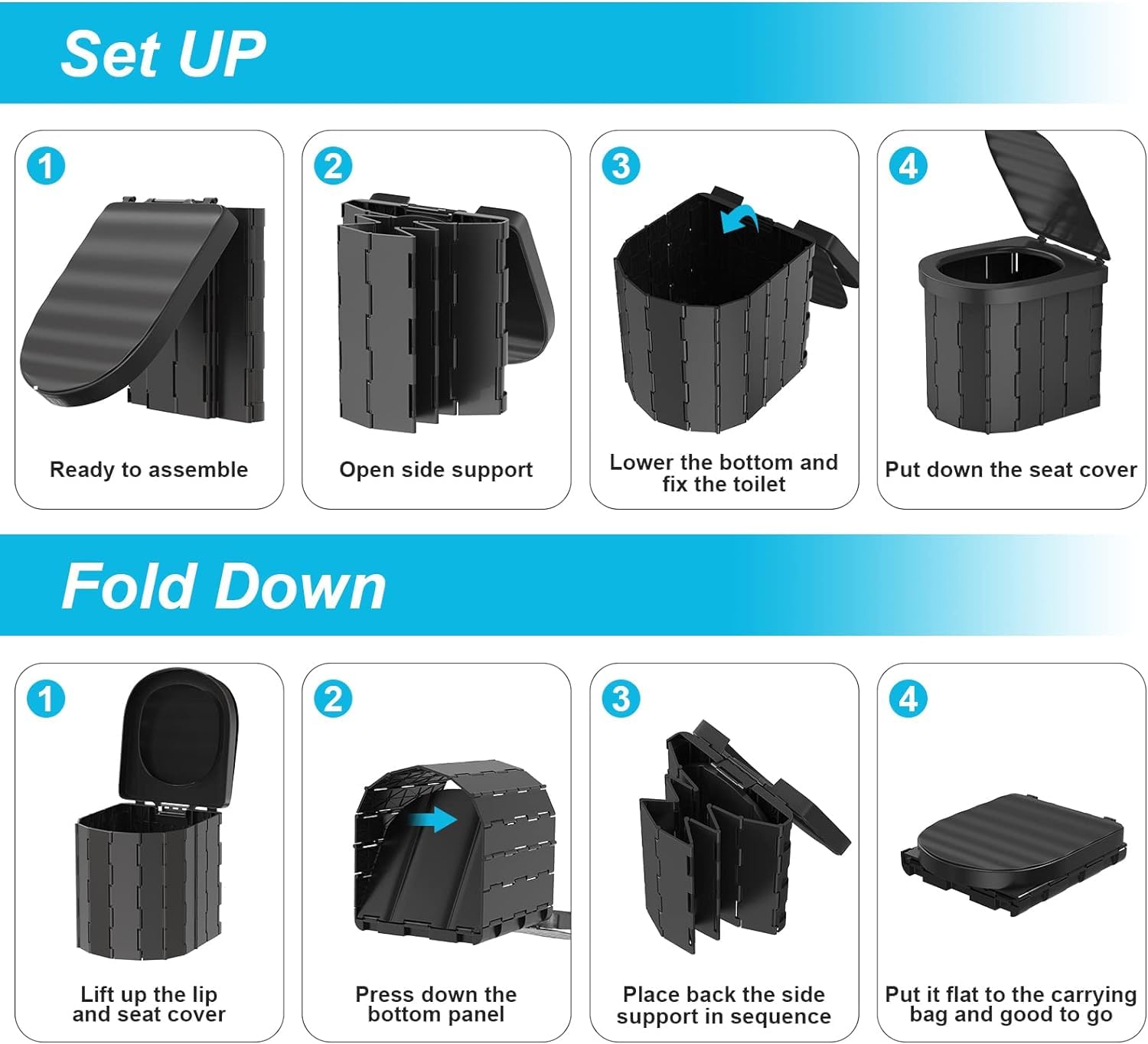 Set UP

1
Ready to assemble

2
Open side support

3
Lower the bottom and fix the toilet

4
Put down the seat cover

Fold Down

1
Lift up the lip and seat cover

2
Press down the bottom panel

3
Place back the side support in sequence

4
Put it flat to the carrying bag and good to go