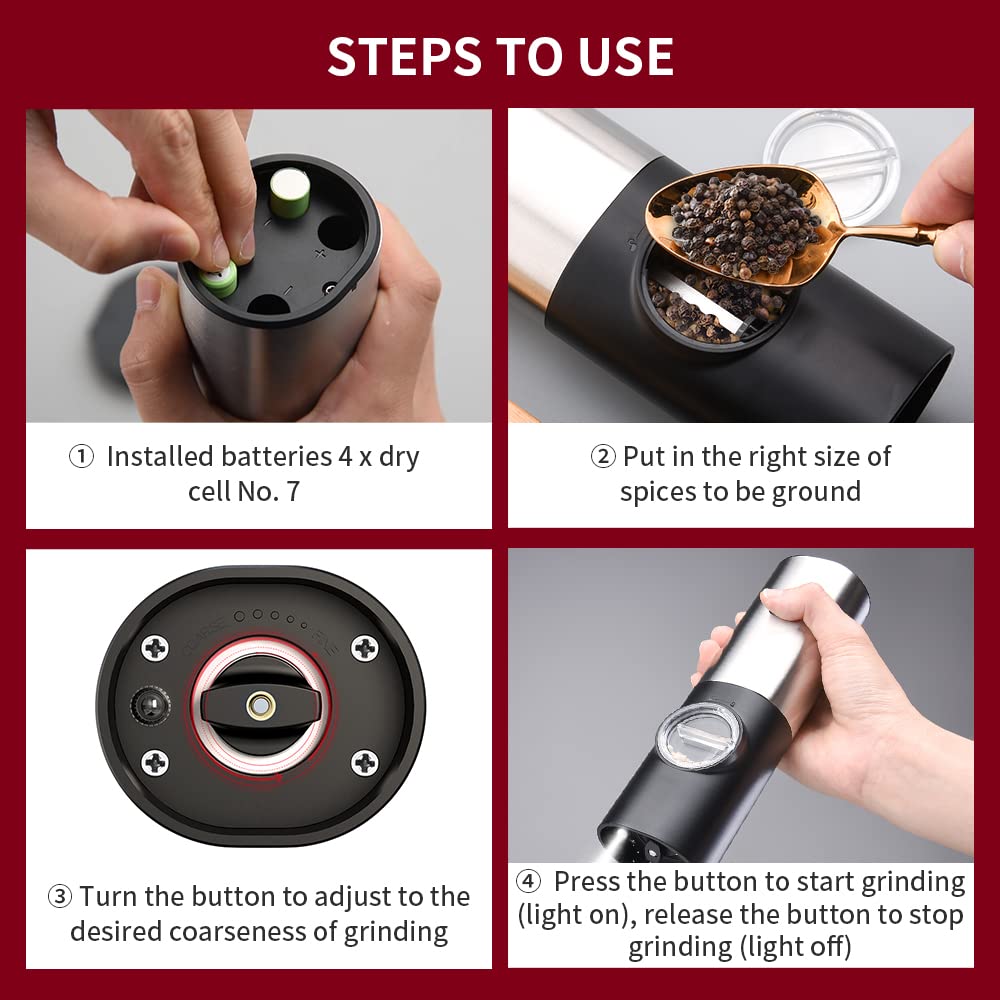 STEPS TO USE

① Installed batteries 4 x dry cell No. 7

② Put in the right size of spices to be ground

COARSE FINE

③ Turn the button to adjust to the desired coarseness of grinding

④ Press the button to start grinding (light on), release the button to stop grinding (light off)