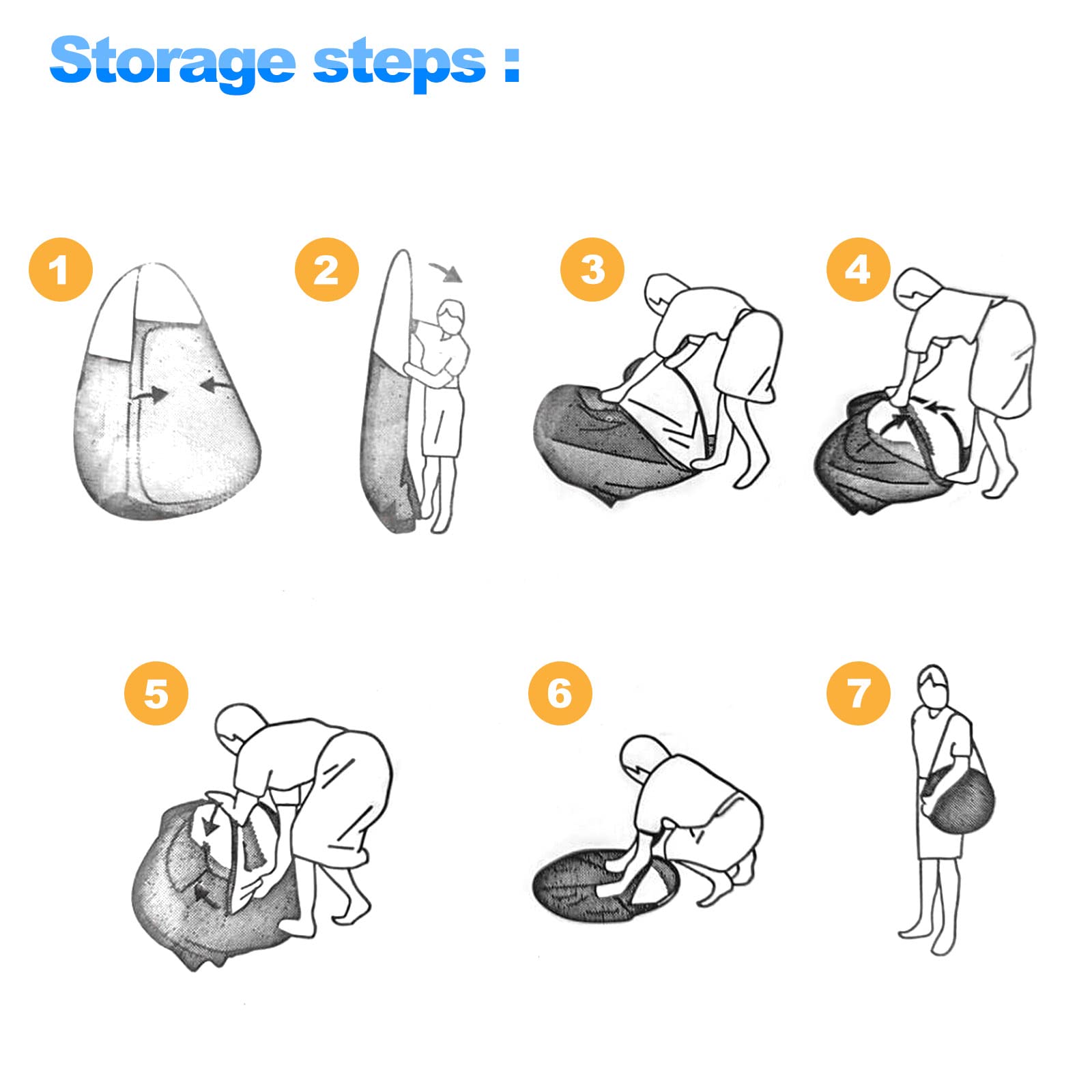 Storage steps :

1

2

3

4

5

6

7