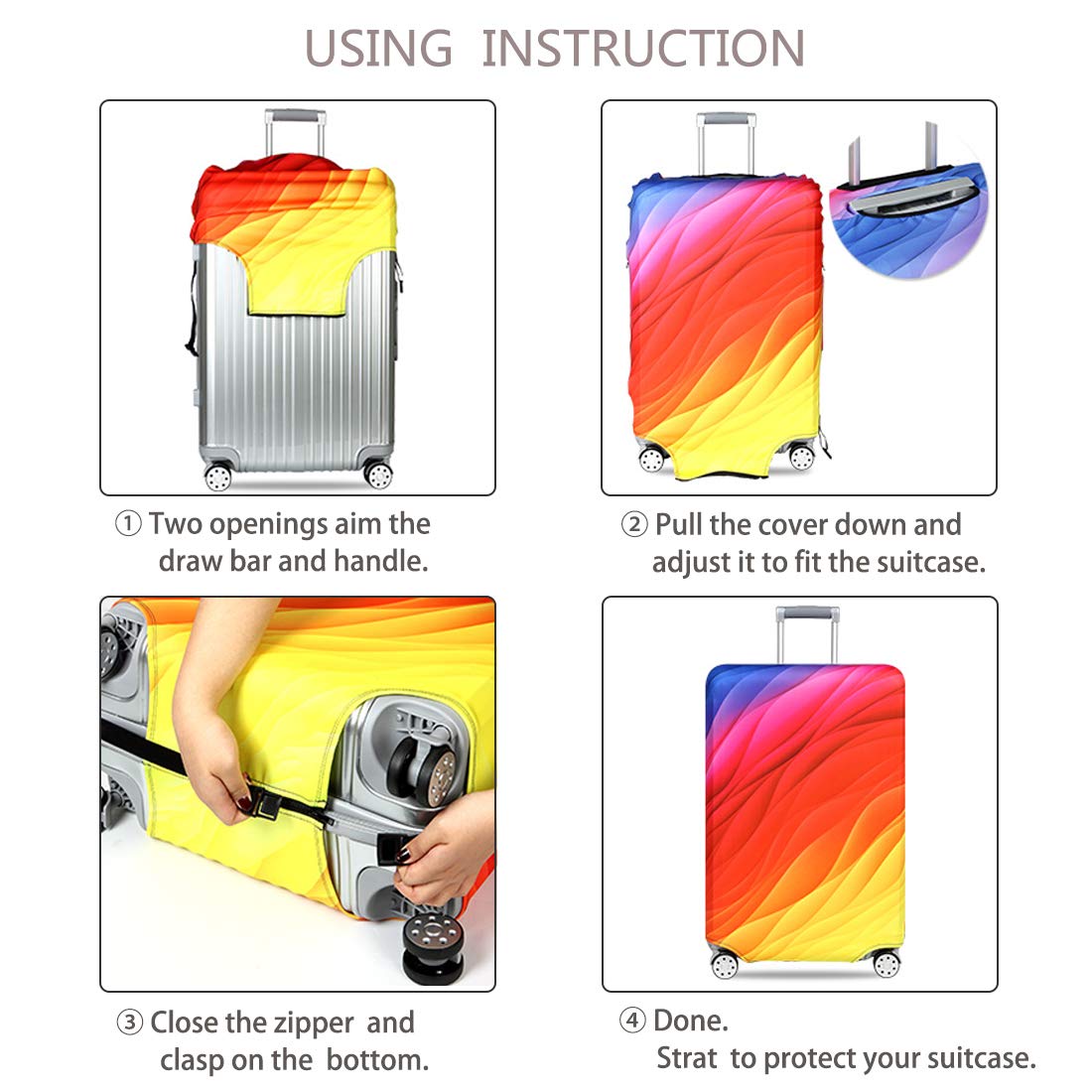 USING INSTRUCTION

① Two openings aim the draw bar and handle.

② Pull the cover down and adjust it to fit the suitcase.

③ Close the zipper and clasp on the bottom.

④ Done.
Strat to protect your suitcase.