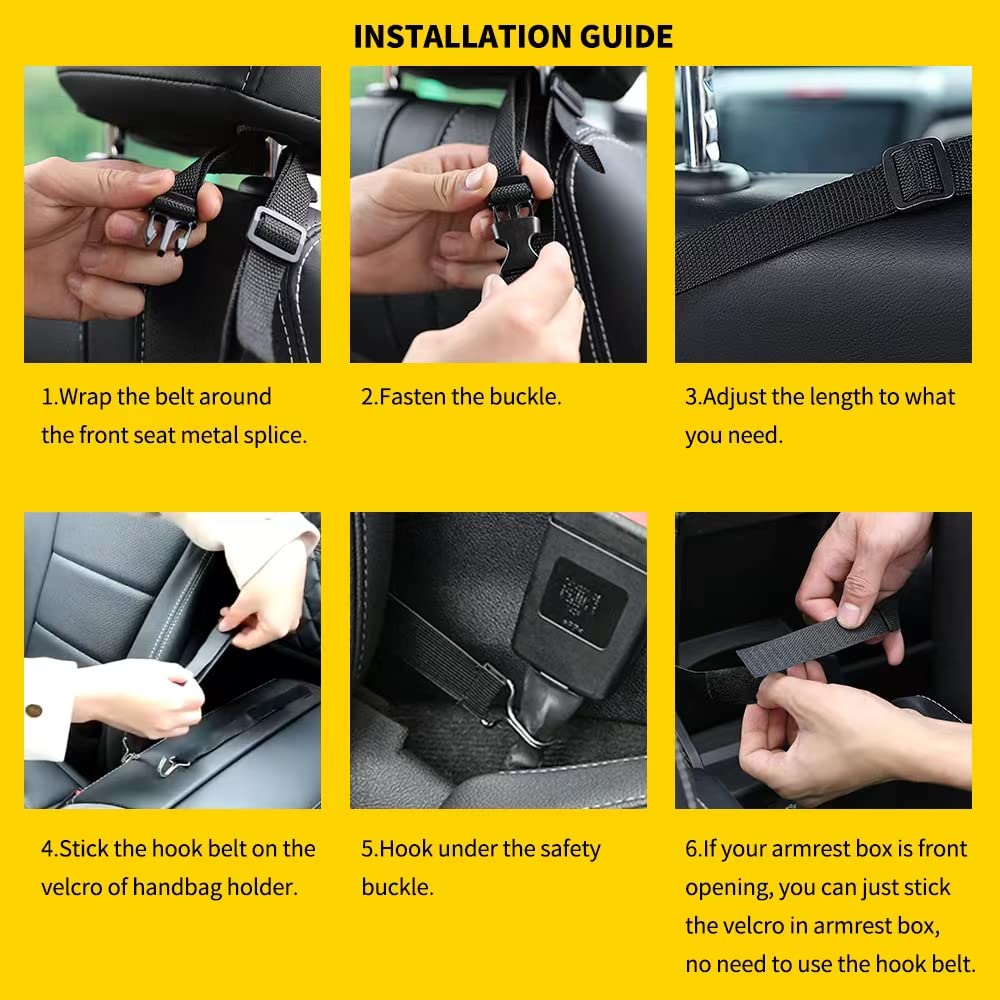 INSTALLATION GUIDE

1.Wrap the belt around the front seat metal splice.

2.Fasten the buckle.

3.Adjust the length to what you need.

4.Stick the hook belt on the velcro of handbag holder.

5.Hook under the safety buckle.

6.If your armrest box is front opening, you can just stick the velcro in armrest box, no need to use the hook belt.