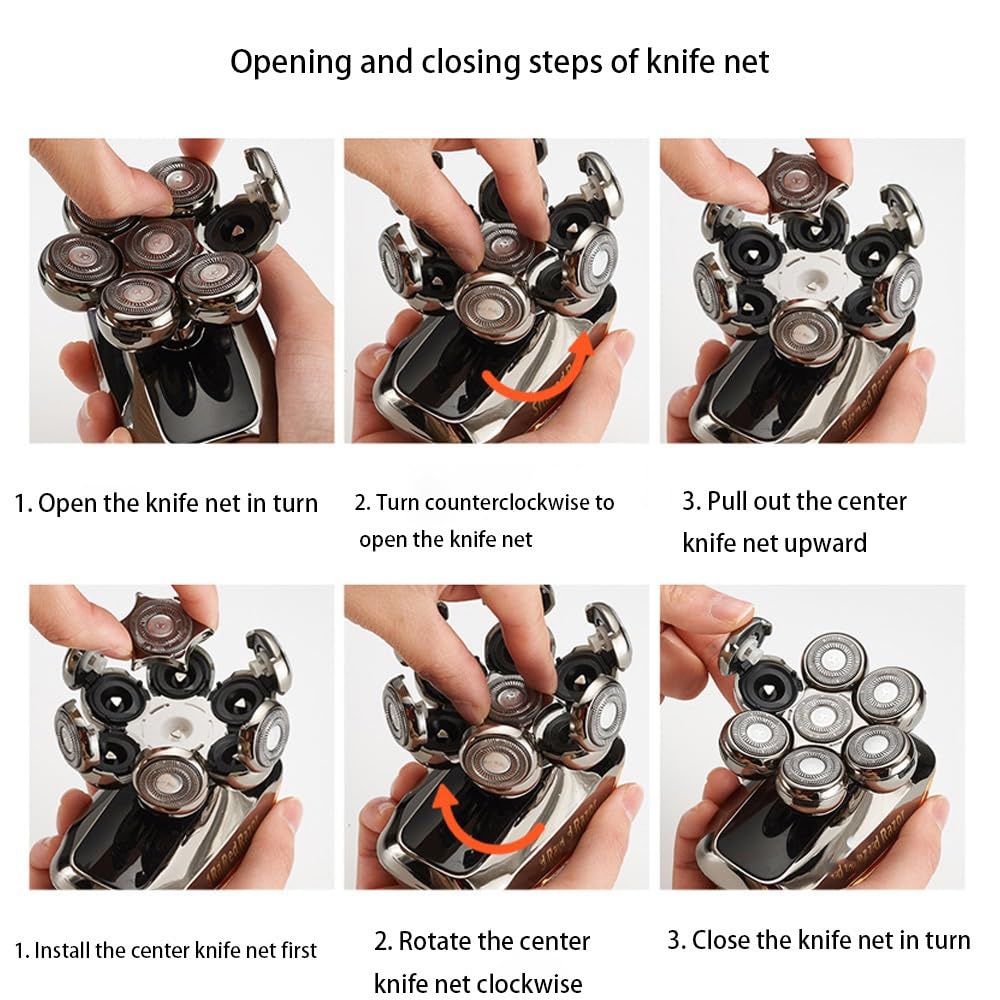 Opening and closing steps of knife net

1. Open the knife net in turn

2. Turn counterclockwise to open the knife net

3. Pull out the center knife net upward

1. Install the center knife net first

2. Rotate the center knife net clockwise

3. Close the knife net in turn