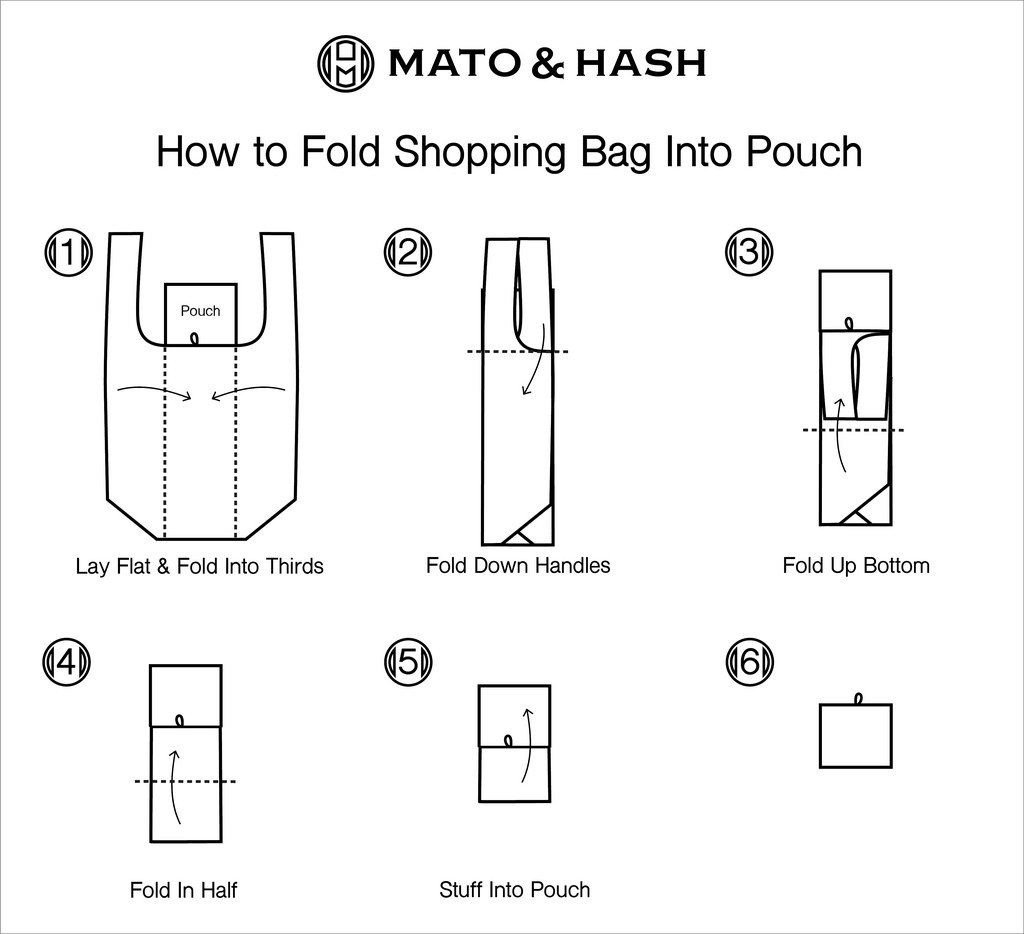 MATO & HASH

How to Fold Shopping Bag Into Pouch

1

Pouch

Lay Flat & Fold Into Thirds

2

Fold Down Handles

3

Fold Up Bottom

4

Fold In Half

5

Stuff Into Pouch

6