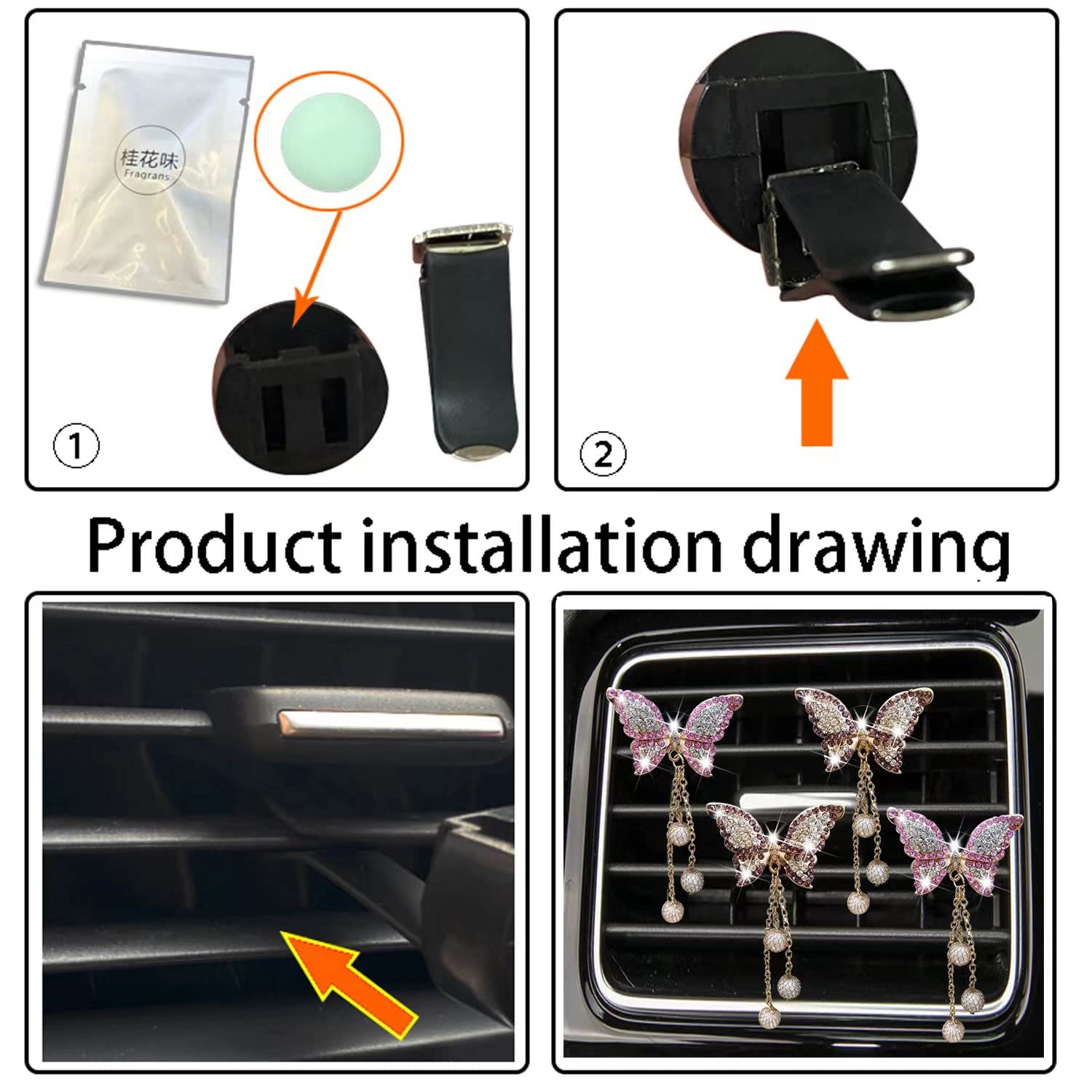 桂花味
Fragrans

①

②

Product installation drawing