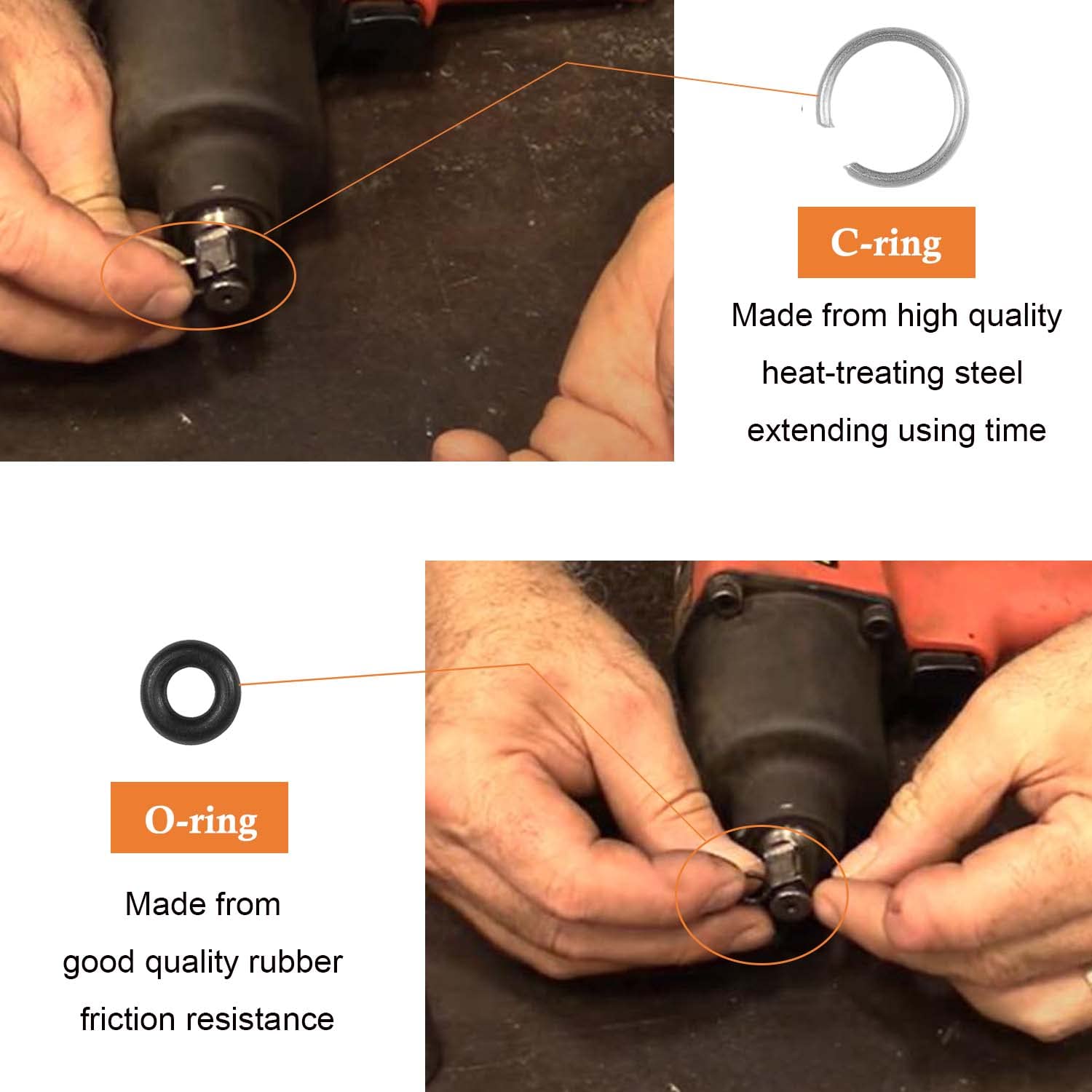 C-ring

Made from high quality heat-treating steel extending using time

O-ring

Made from good quality rubber friction resistance