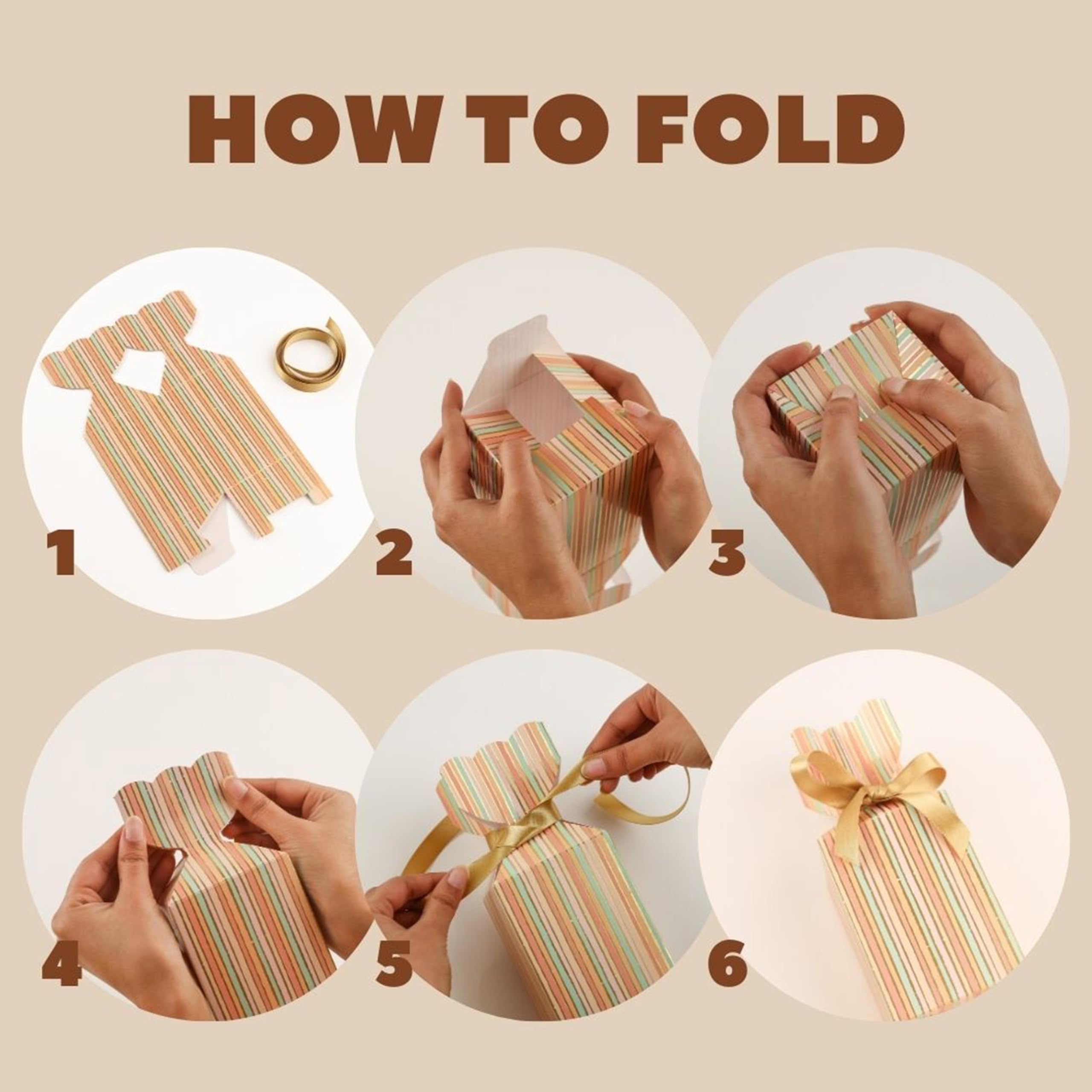 HOW TO FOLD

1

2

3

4

5

6