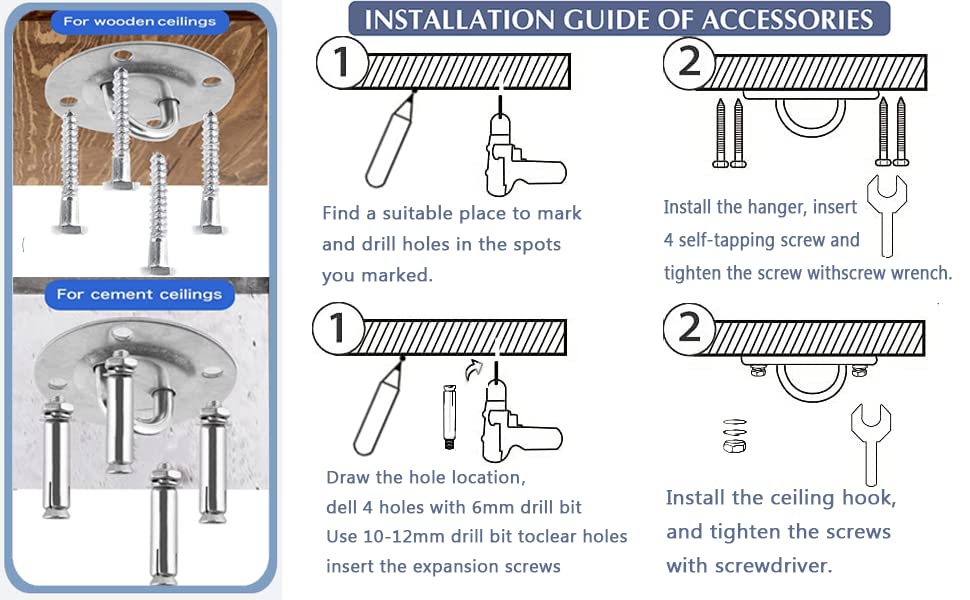 For wooden ceilings

For cement ceilings

INSTALLATION GUIDE OF ACCESSORIES

1

Find a suitable place to mark and drill holes in the spots you marked.

2

Install the hanger, insert 4 self-tapping screw and tighten the screw withscrew wrench.

1

Draw the hole location, dell 4 holes with 6mm drill bit Use 10-12mm drill bit toclear holes insert the expansion screws

2

Install the ceiling hook, and tighten the screws with screwdriver.