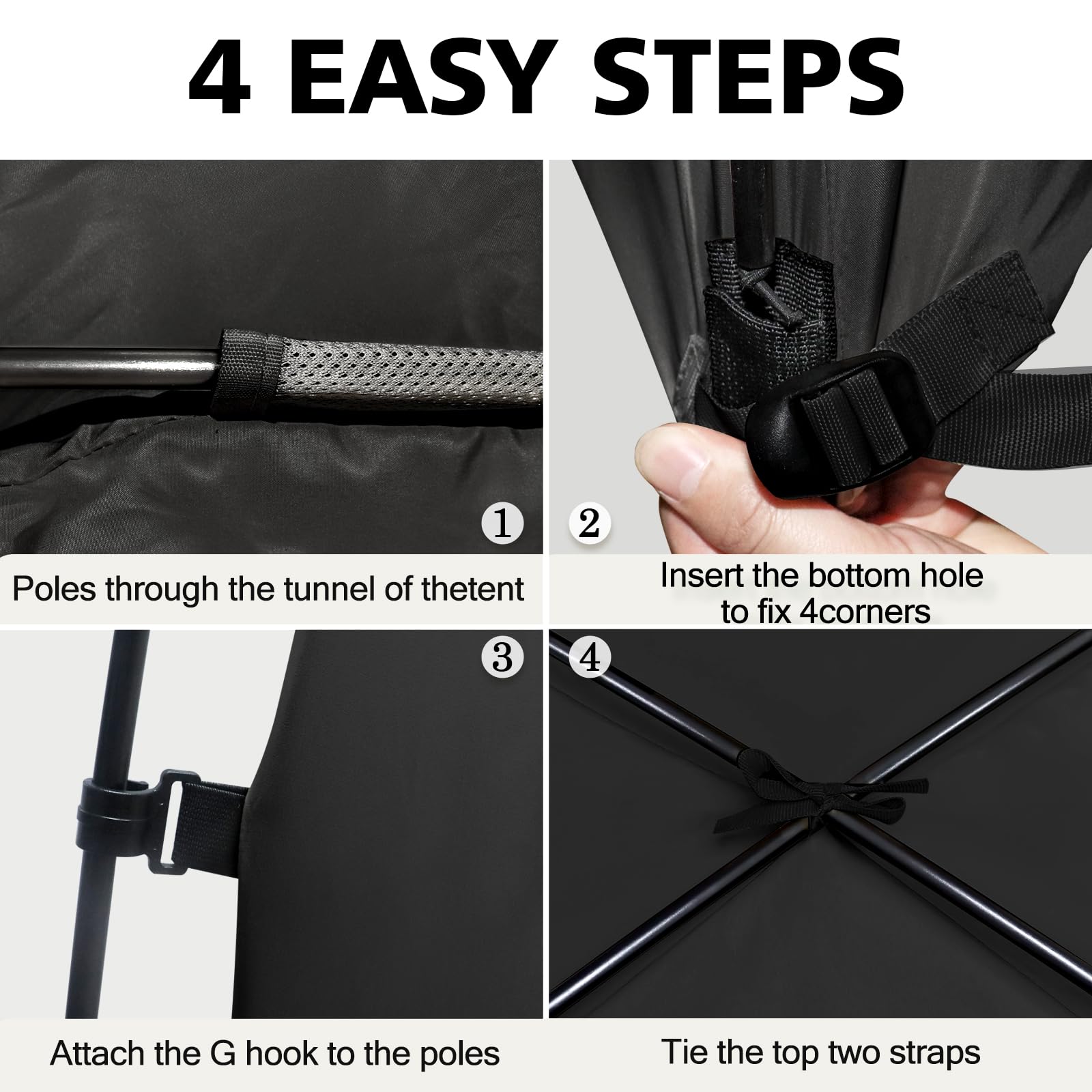 4 EASY STEPS

1

Poles through the tunnel of thetent

2

Insert the bottom hole to fix 4corners

3

Attach the G hook to the poles

4

Tie the top two straps