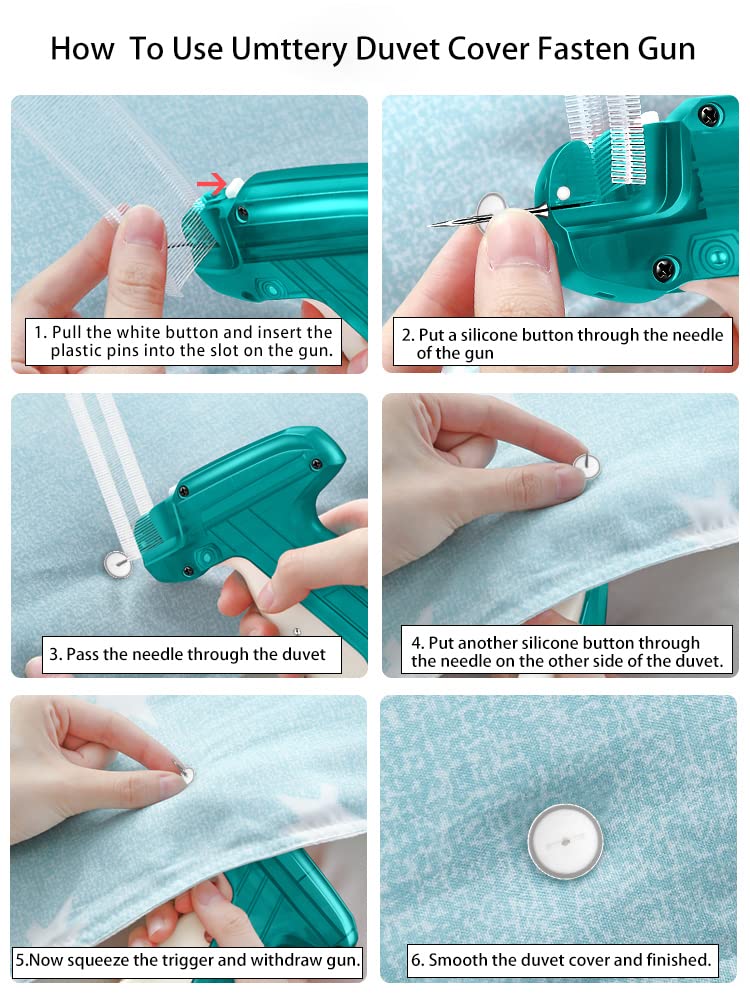 How To Use Umttery Duvet Cover Fasten Gun

1. Pull the white button and insert the plastic pins into the slot on the gun.

2. Put a silicone button through the needle of the gun

3. Pass the needle through the duvet

4. Put another silicone button through the needle on the other side of the duvet.

5.Now squeeze the trigger and withdraw gun.

6. Smooth the duvet cover and finished.