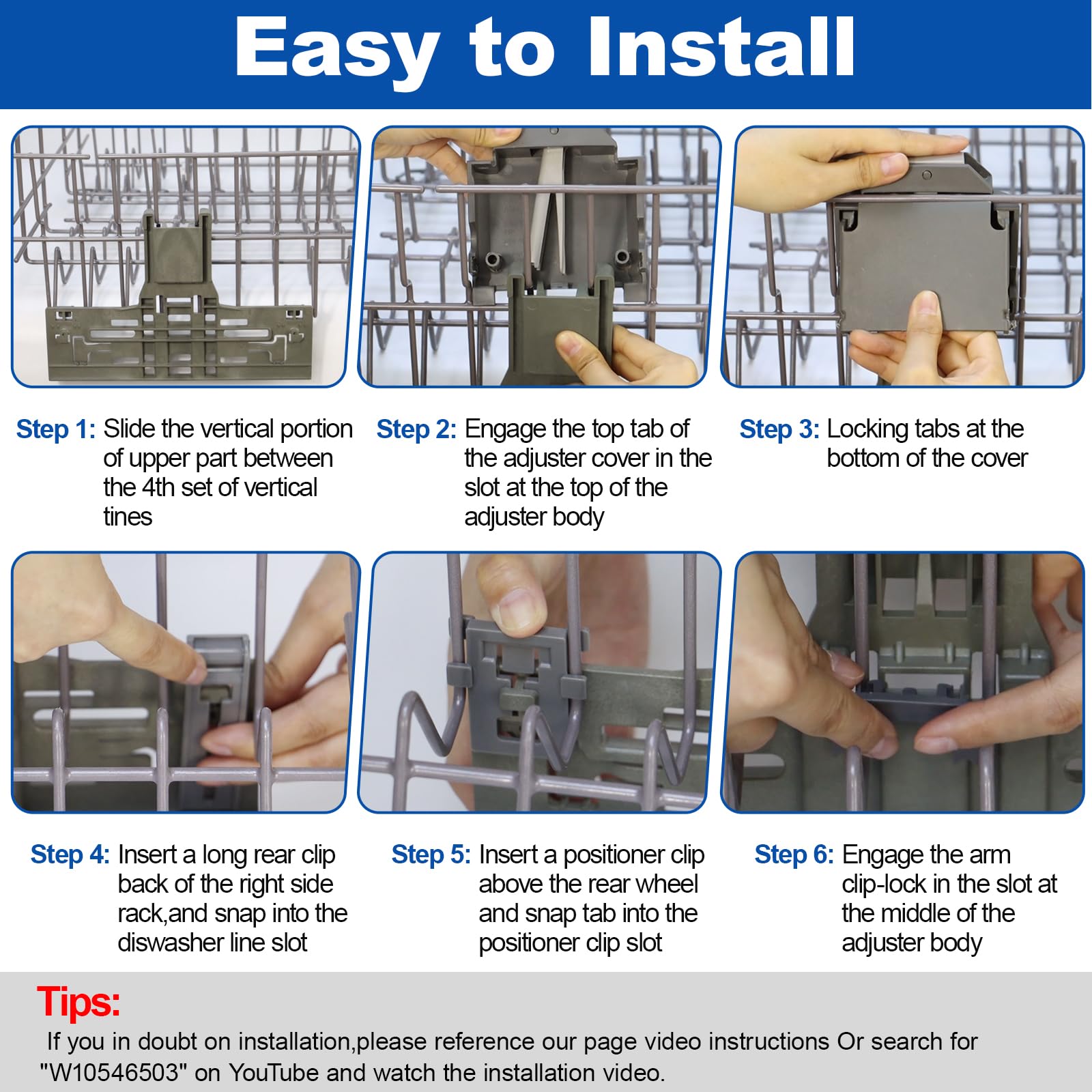 Easy to Install

Step 1: Slide the vertical portion of upper part between the 4th set of vertical tines

Step 2: Engage the top tab of the adjuster cover in the slot at the top of the adjuster body

Step 3: Locking tabs at the bottom of the cover

Step 4: Insert a long rear clip back of the right side rack,and snap into the diswasher line slot

Step 5: Insert a positioner clip above the rear wheel and snap tab into the positioner clip slot

Step 6: Engage the arm clip-lock in the slot at the middle of the adjuster body

Tips:

If you in doubt on installation,please reference our page video instructions Or search for "W10546503" on YouTube and watch the installation video.