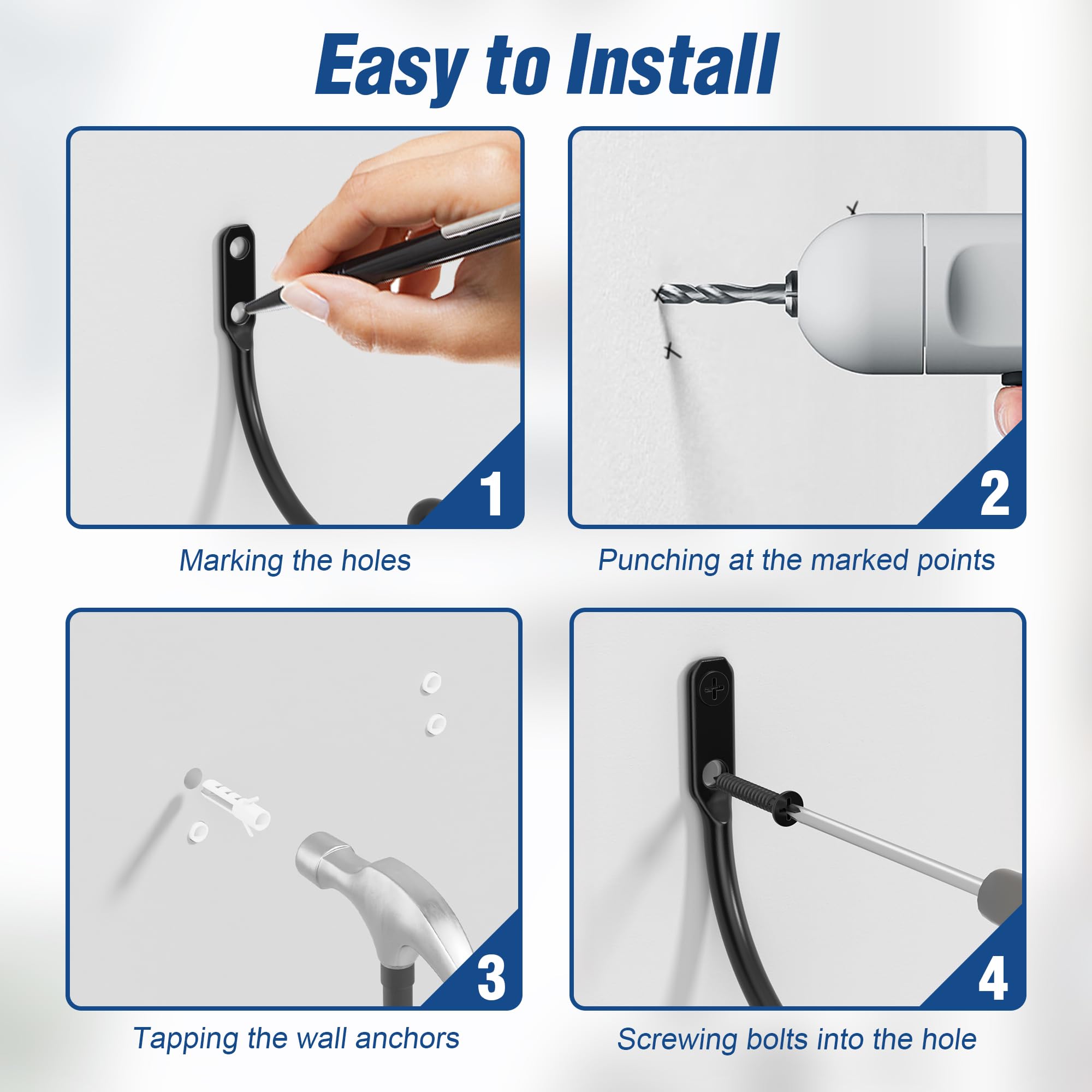 Easy to Install

1

Marking the holes

2

Punching at the marked points

3

Tapping the wall anchors

4

Screwing bolts into the hole