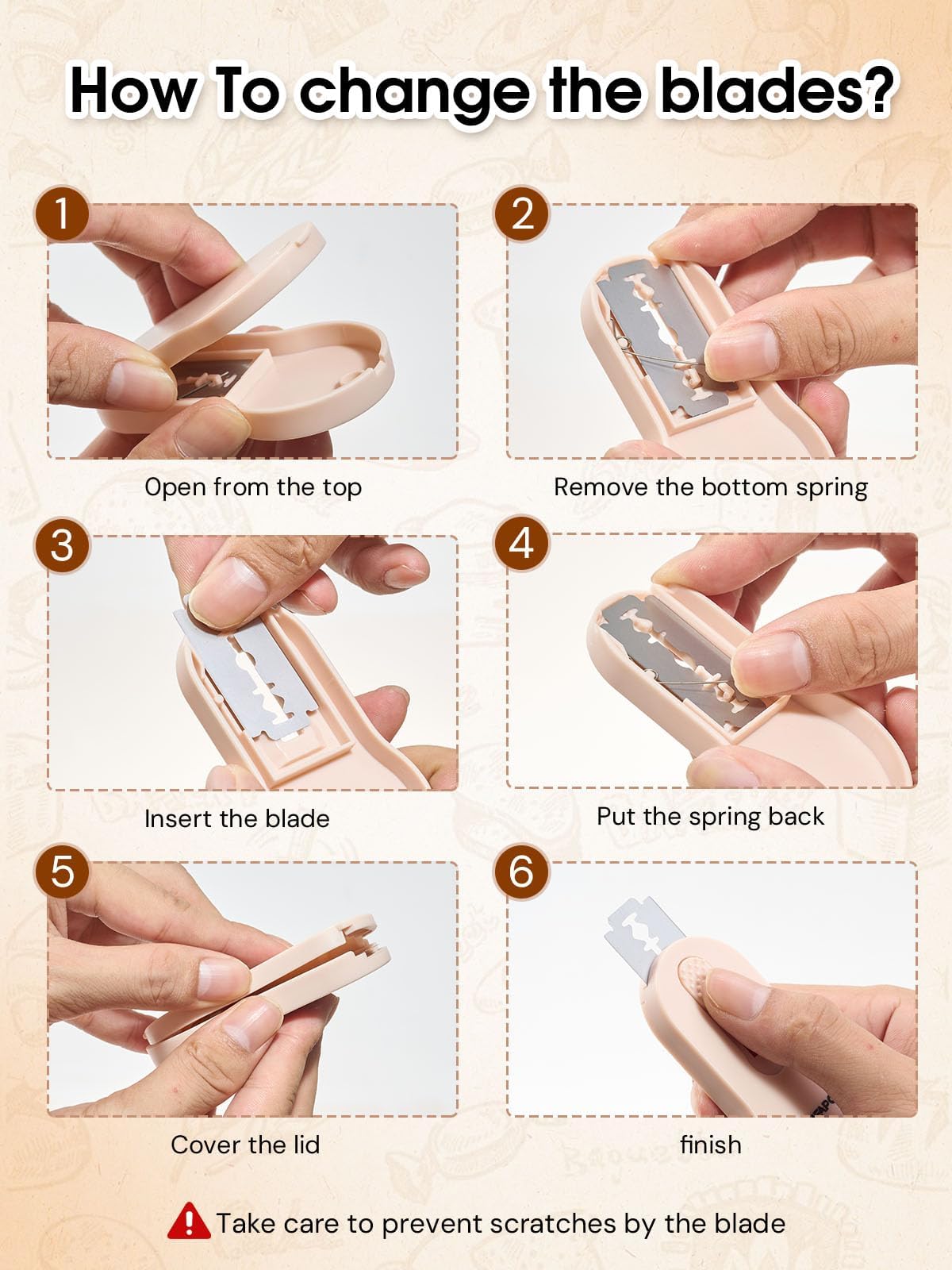 How To change the blades?

1

Open from the top

2

Remove the bottom spring

3

Insert the blade

4

Put the spring back

5

Cover the lid

6

finish

Take care to prevent scratches by the blade