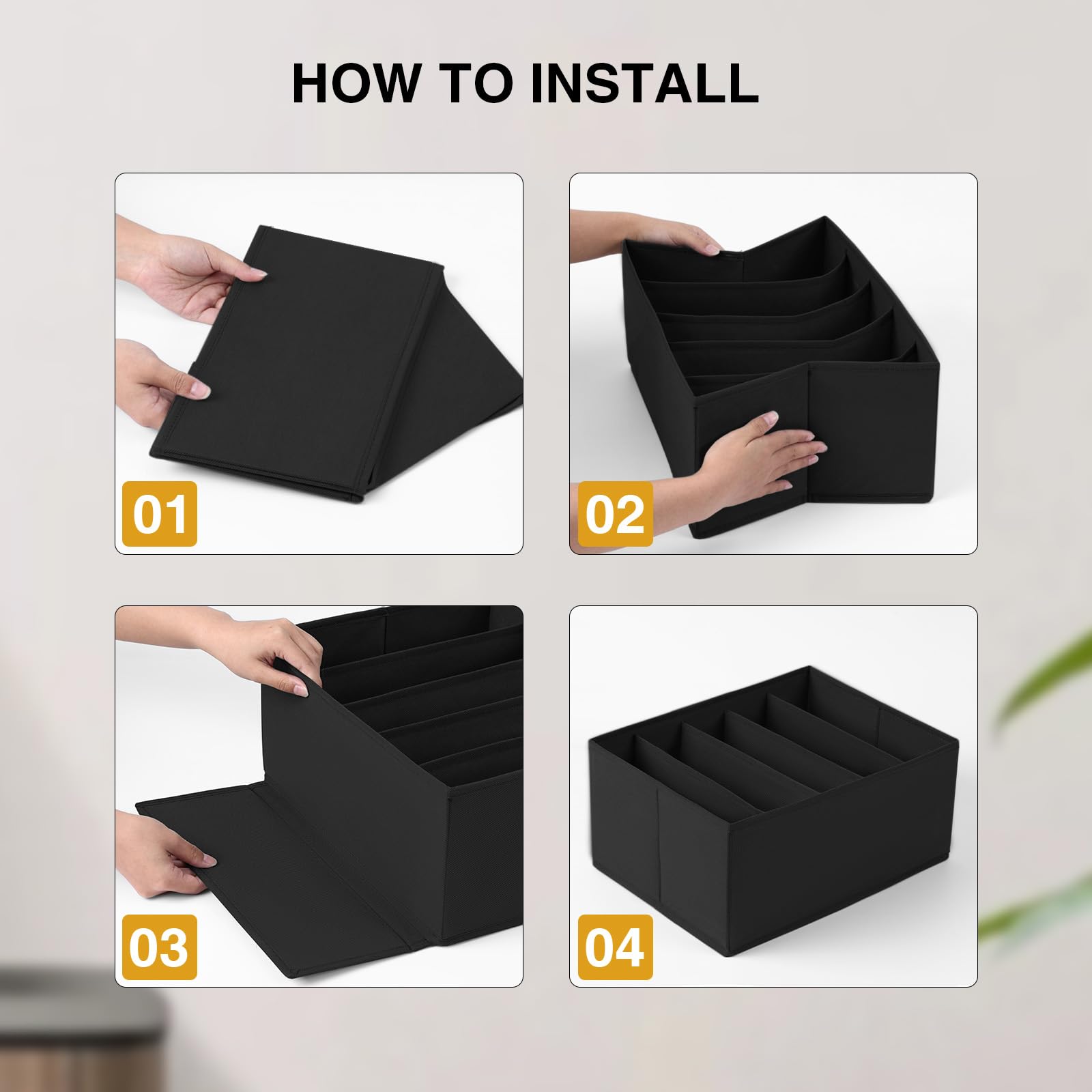 HOW TO INSTALL

01

02

03

04