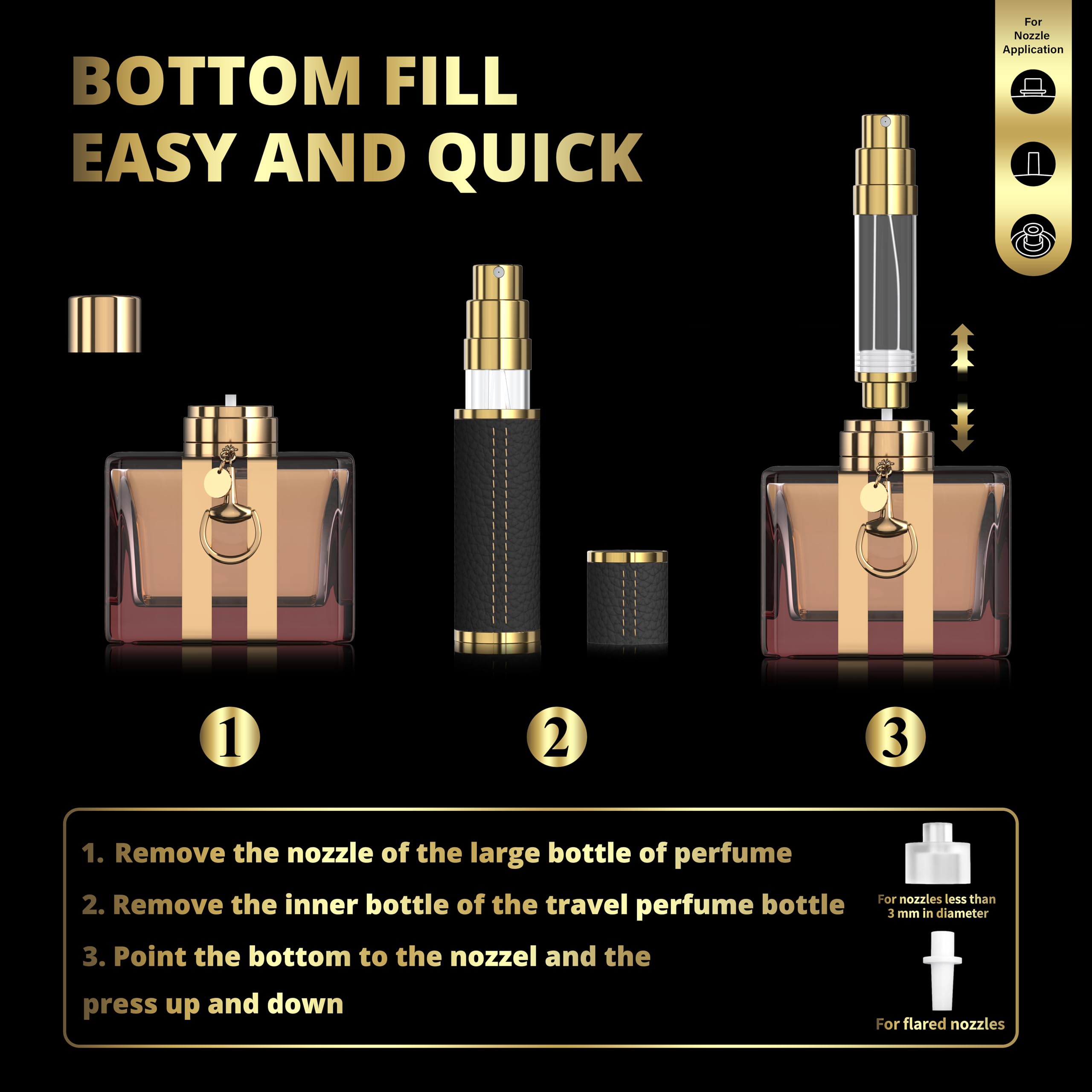 BOTTOM FILL
EASY AND QUICK

For Nozzle Application

1

2

3

1. Remove the nozzle of the large bottle of perfume

2. Remove the inner bottle of the travel perfume bottle

3. Point the bottom to the nozzel and the press up and down

For nozzles less than 3 mm in diameter

For flared nozzles