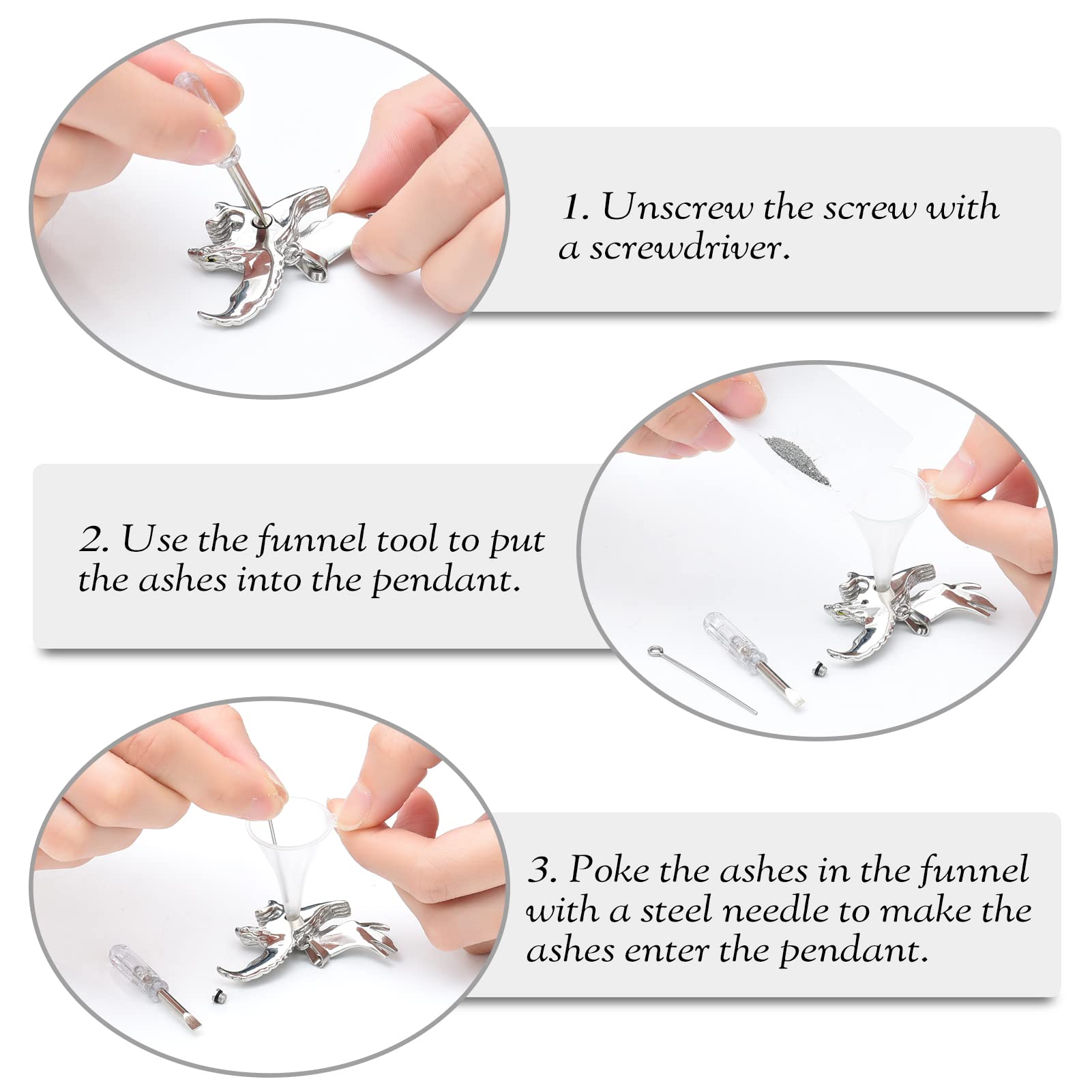 1. Unscrew the screw with a screwdriver.

2. Use the funnel tool to put the ashes into the pendant.

3. Poke the ashes in the funnel with a steel needle to make the ashes enter the pendant.