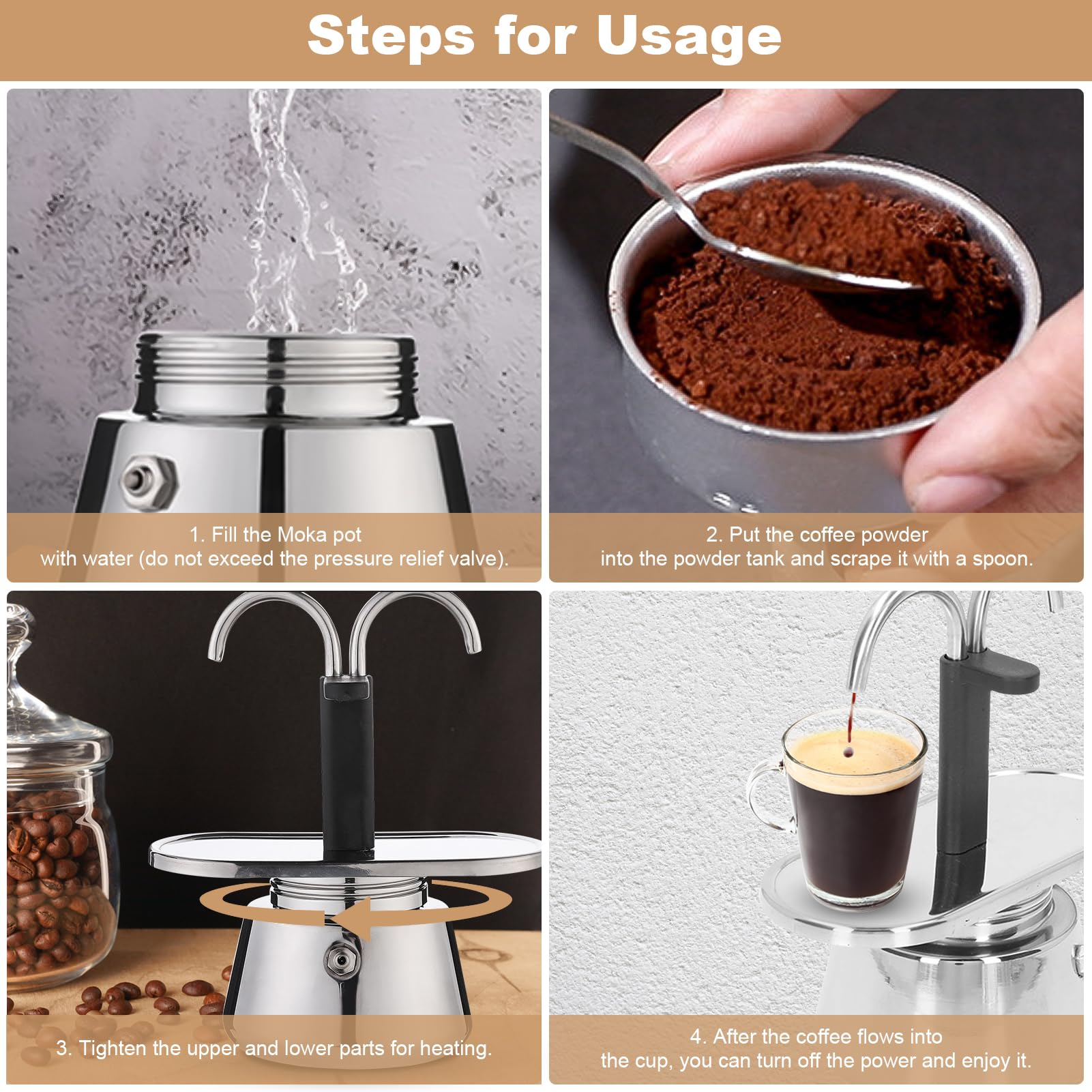 Steps for Usage

1. Fill the Moka pot with water (do not exceed the pressure relief valve).

2. Put the coffee powder into the powder tank and scrape it with a spoon.

3. Tighten the upper and lower parts for heating.

4. After the coffee flows into the cup, you can turn off the power and enjoy it.