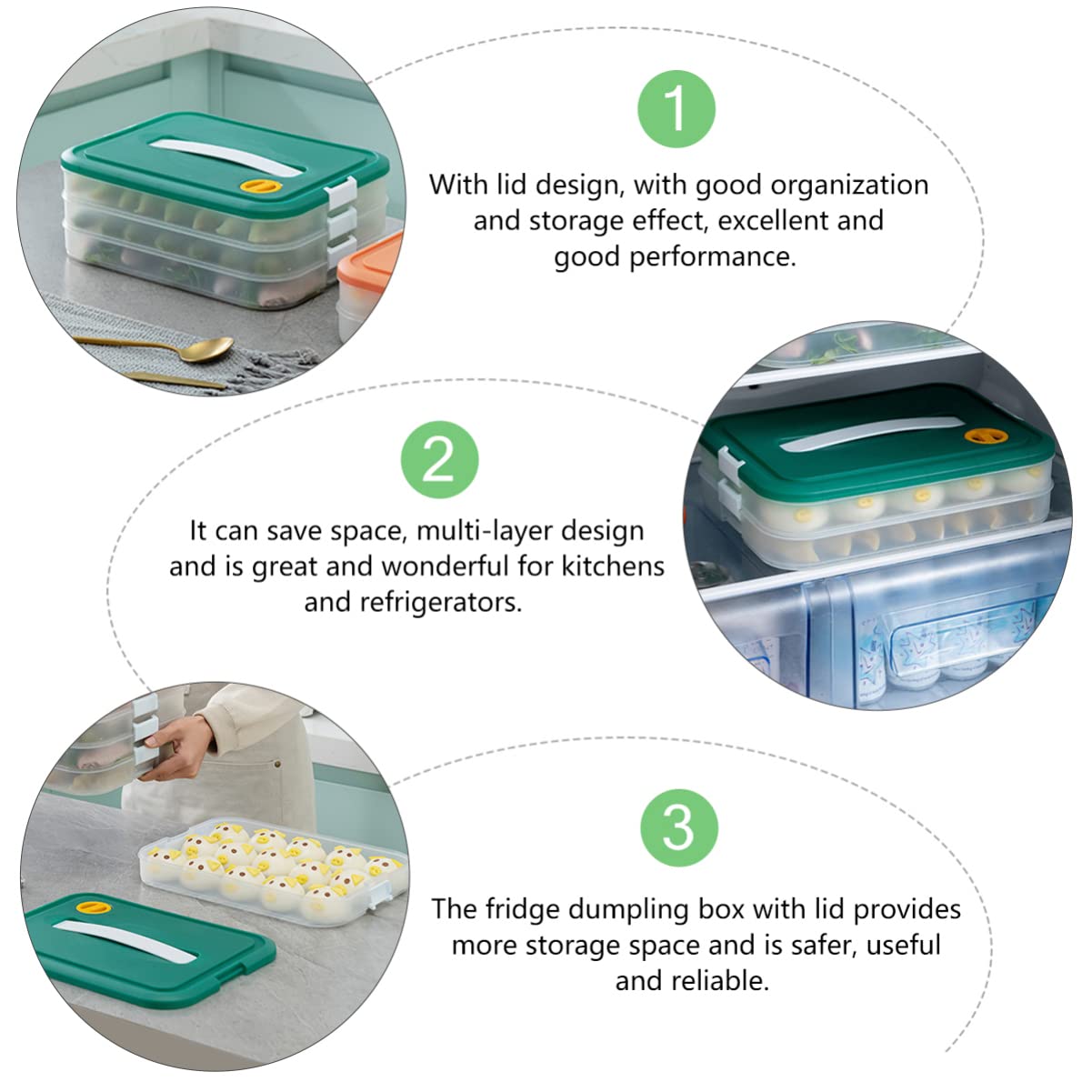 1

With lid design, with good organization and storage effect, excellent and good performance.

2

It can save space, multi-layer design and is great and wonderful for kitchens and refrigerators.

3

The fridge dumpling box with lid provides more storage space and is safer, useful and reliable.