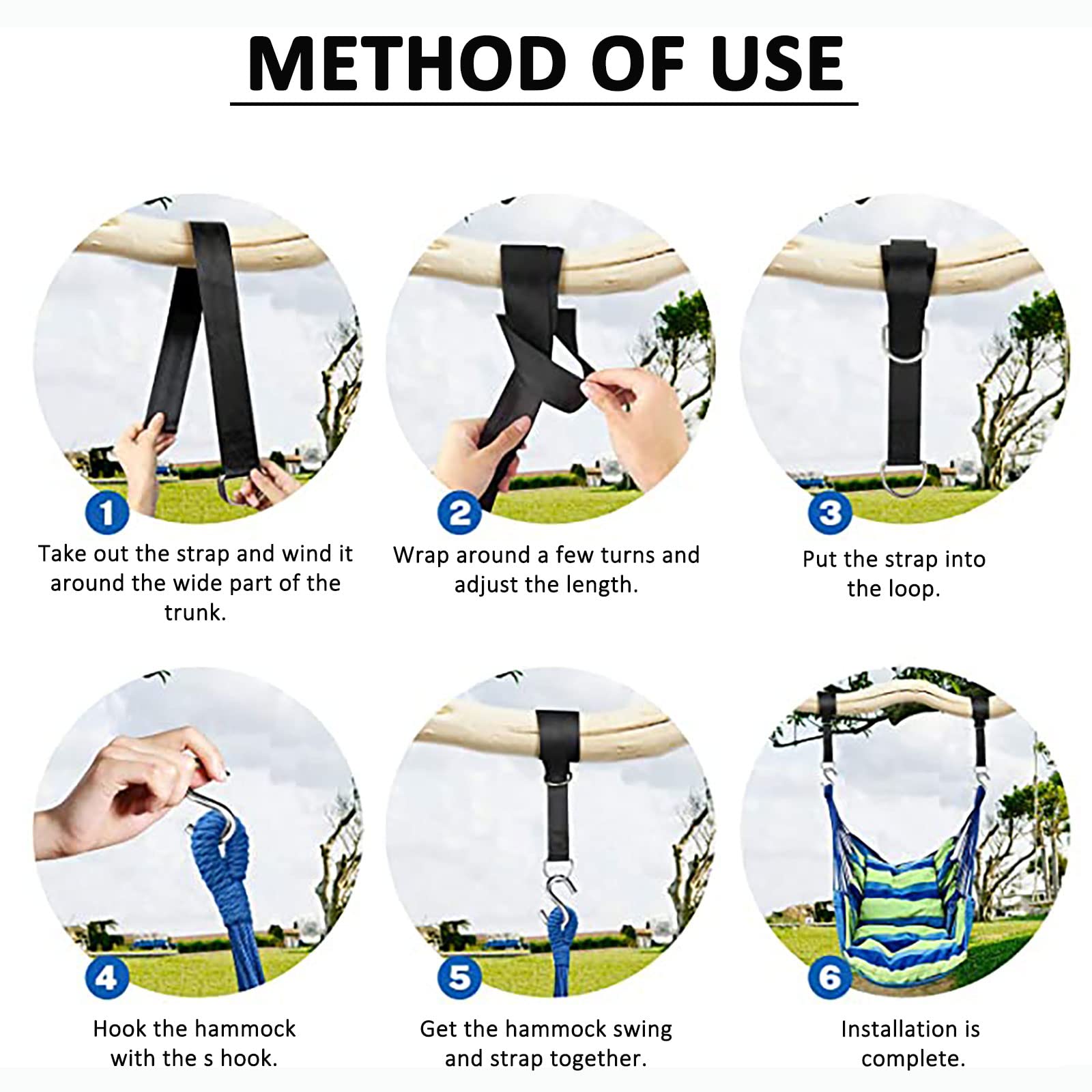 METHOD OF USE

1
Take out the strap and wind it around the wide part of the trunk.

2
Wrap around a few turns and adjust the length.

3
Put the strap into the loop.

4
Hook the hammock with the s hook.

5
Get the hammock swing and strap together.

6
Installation is complete.