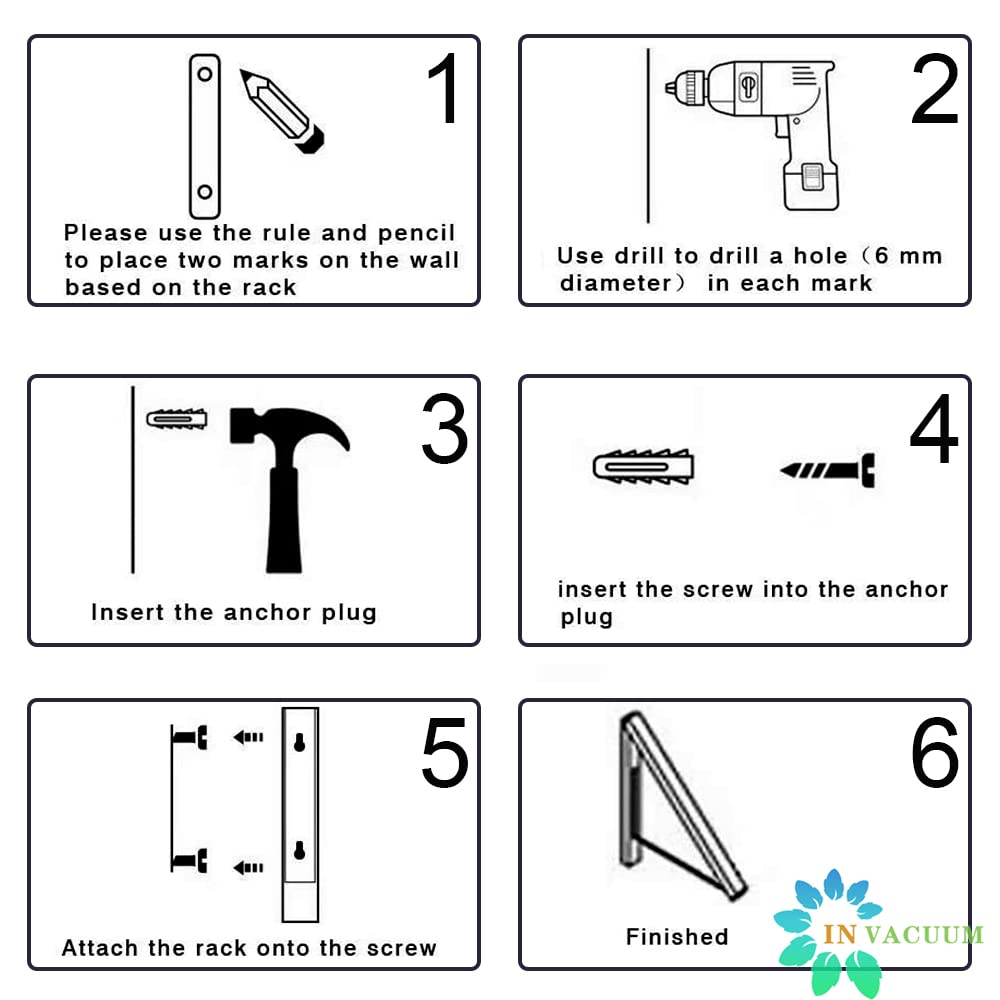 1

Please use the rule and pencil to place two marks on the wall based on the rack

2

Use drill to drill a hole（6 mm diameter） in each mark

3

Insert the anchor plug

4

insert the screw into the anchor plug

5

Attach the rack onto the screw

6

Finished

IN VACUUM