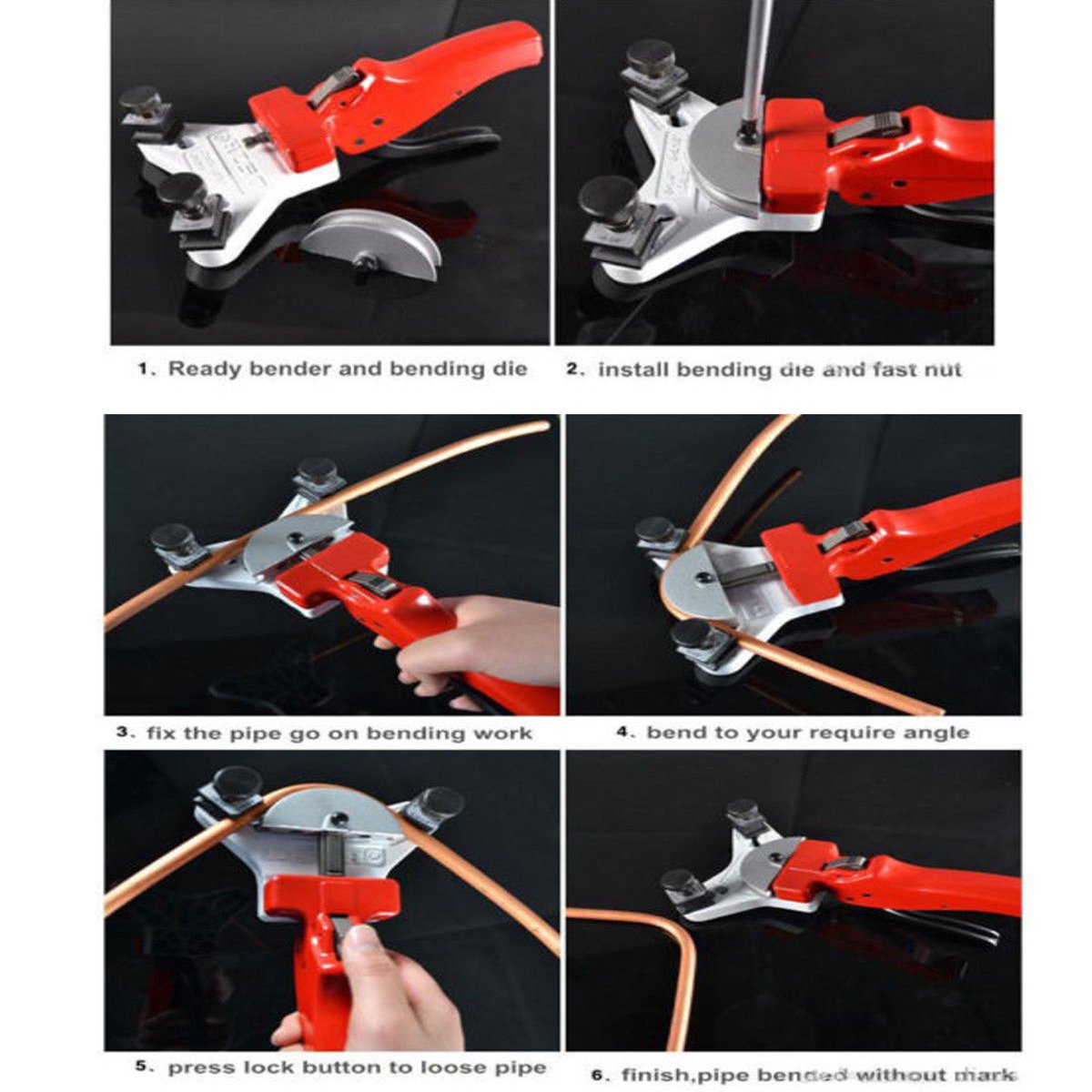 1. Ready bender and bending die

2. install bending die and fast nut

3. fix the pipe go on bending work

4. bend to your require angle

5. press lock button to loose pipe

6. finish,pipe bended without mark