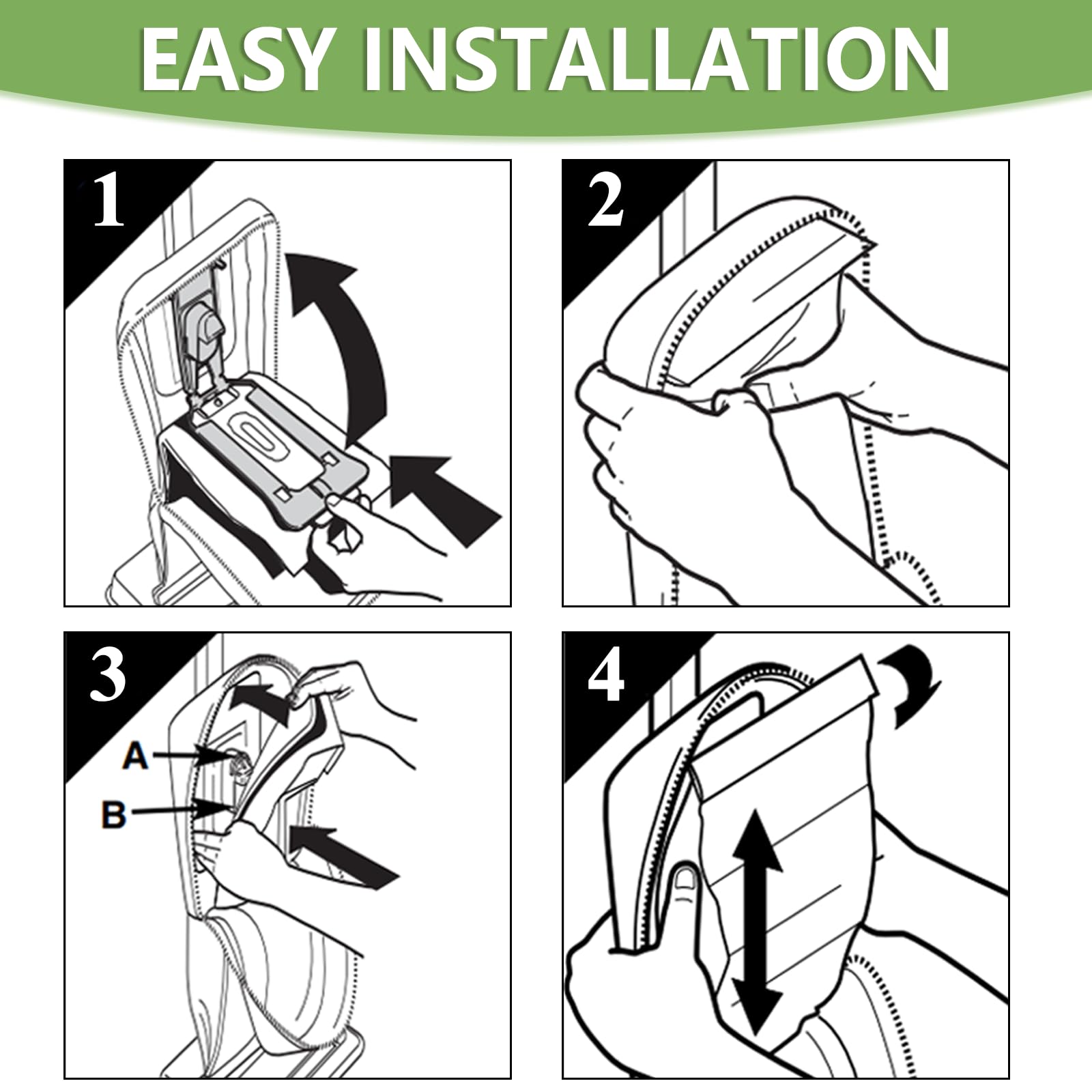 EASY INSTALLATION

1

2

3

A

B

4