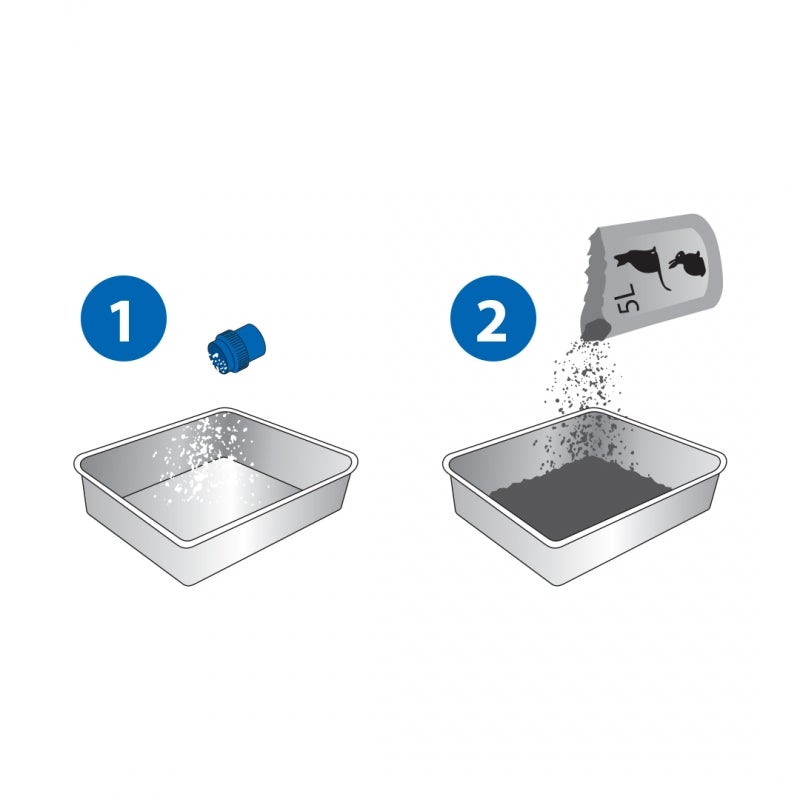 1

2

5L