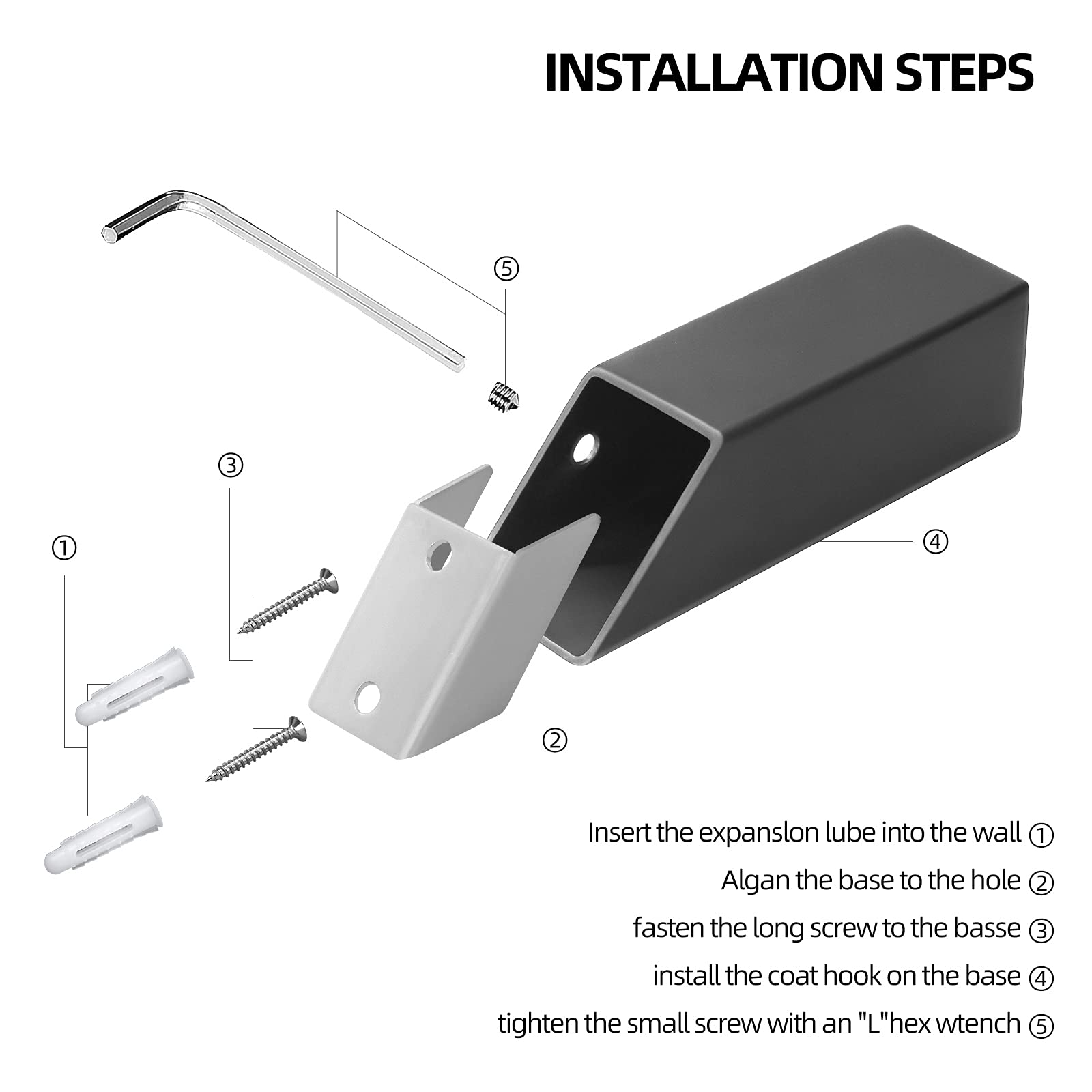 INSTALLATION STEPS

⑤

③

①

④

②

Insert the expanslon lube into the wall ①

Algan the base to the hole ②

fasten the long screw to the basse ③

install the coat hook on the base ④

tighten the small screw with an "L"hex wtench ⑤