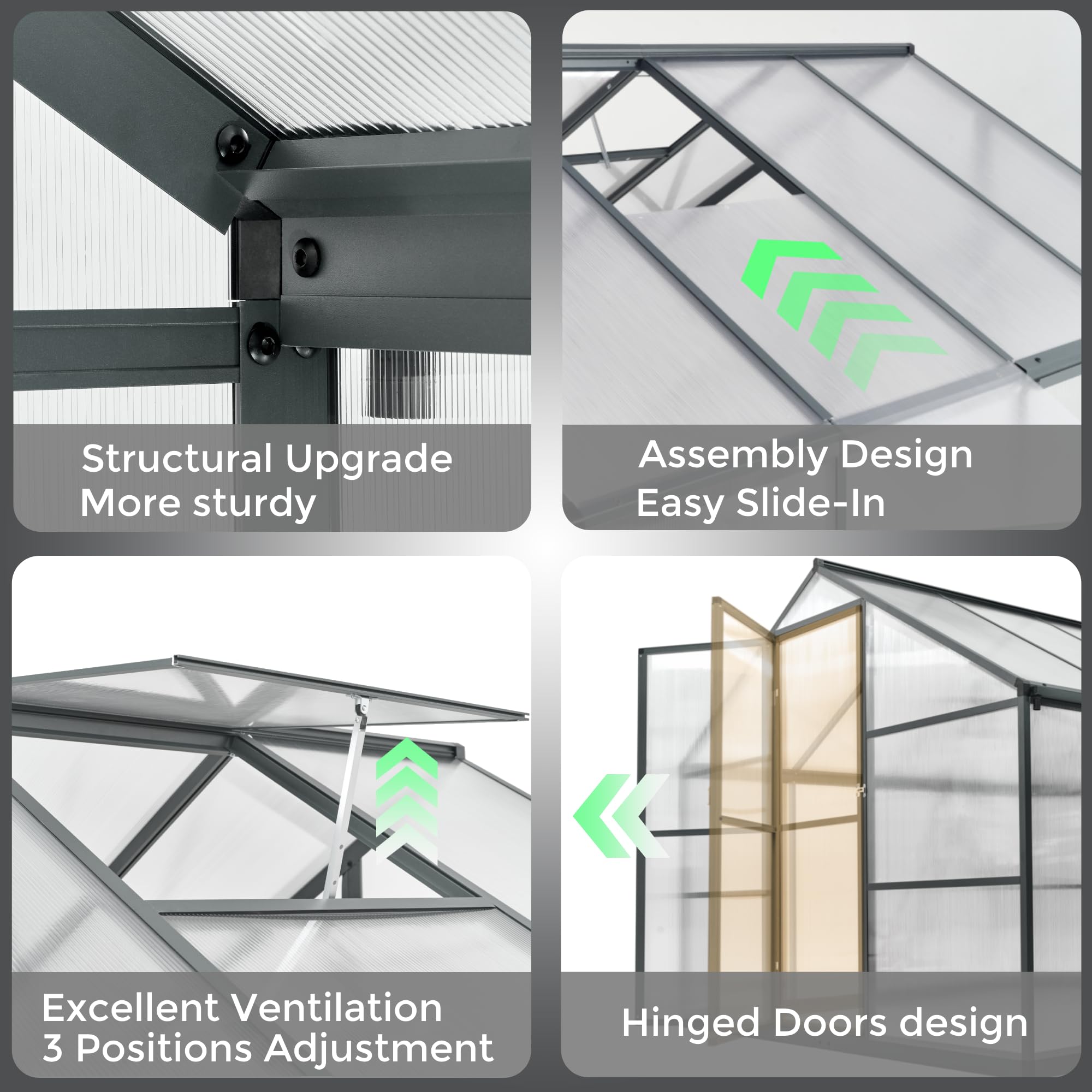 Structural Upgrade
More sturdy

Assembly Design
Easy Slide-In

Excellent Ventilation
3 Positions Adjustment

Hinged Doors design