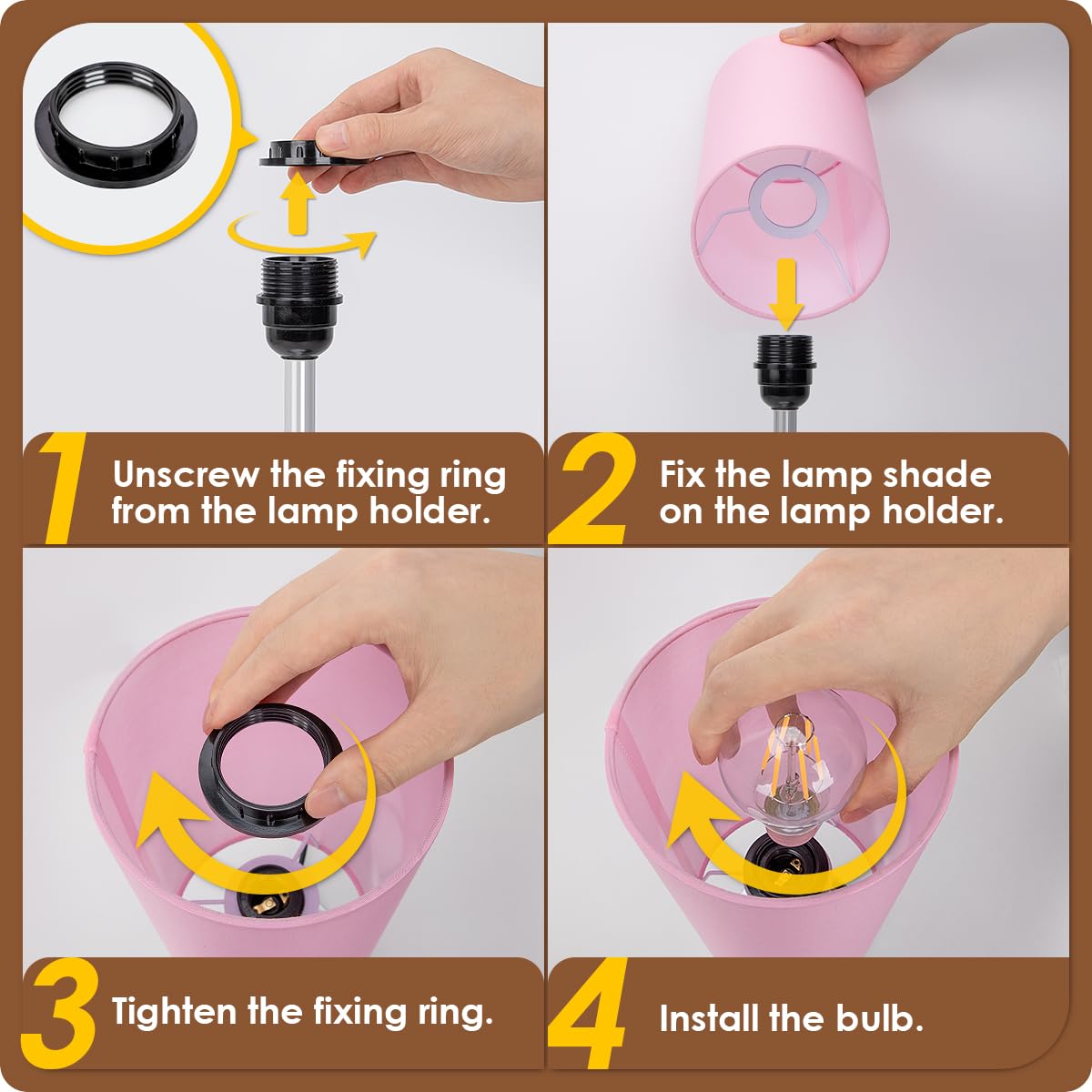 1 Unscrew the fixing ring from the lamp holder.

2 Fix the lamp shade on the lamp holder.

3 Tighten the fixing ring.

4 Install the bulb.