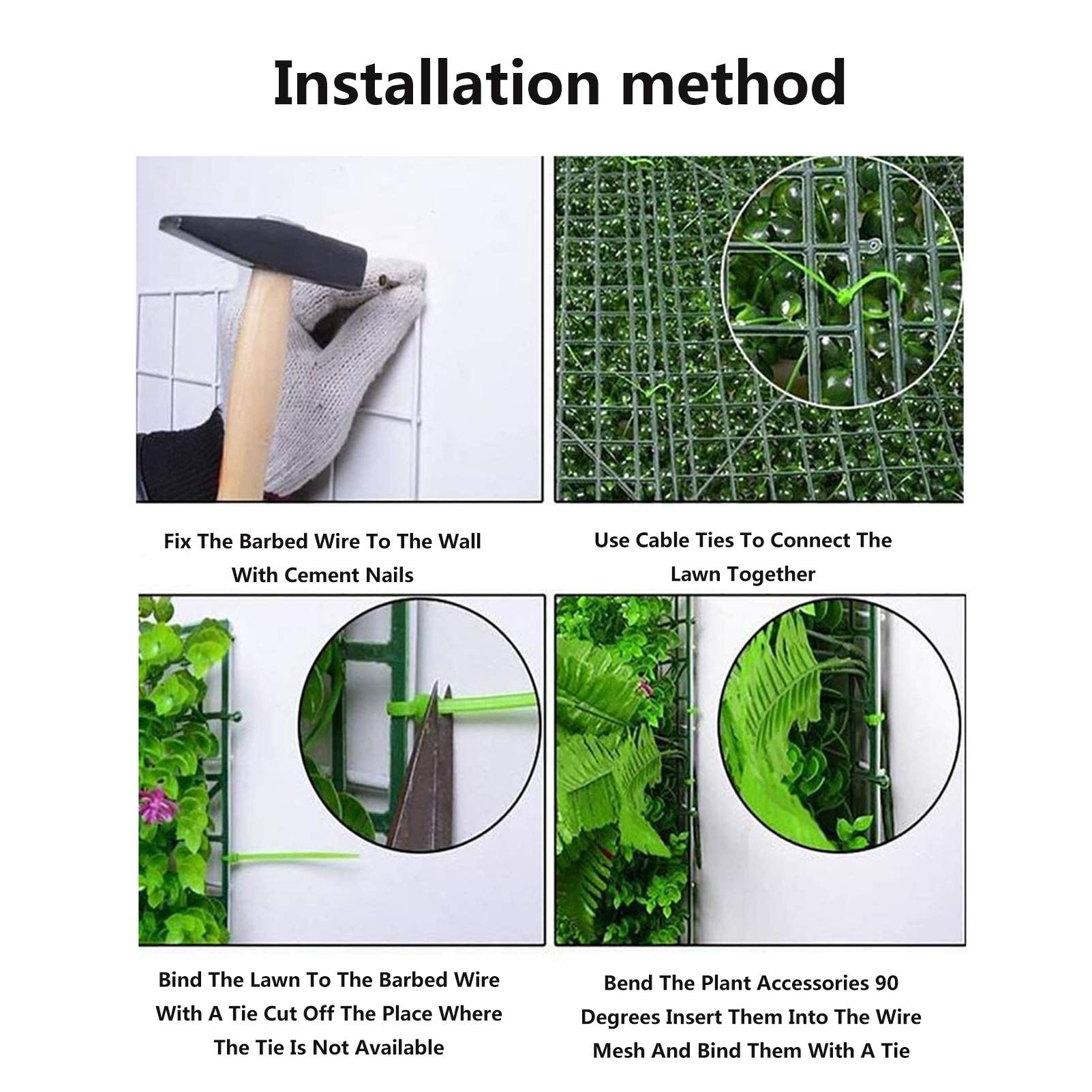 Installation method

Fix The Barbed Wire To The Wall With Cement Nails

Use Cable Ties To Connect The Lawn Together

Bind The Lawn To The Barbed Wire With A Tie Cut Off The Place Where The Tie Is Not Available

Bend The Plant Accessories 90 Degrees Insert Them Into The Wire Mesh And Bind Them With A Tie