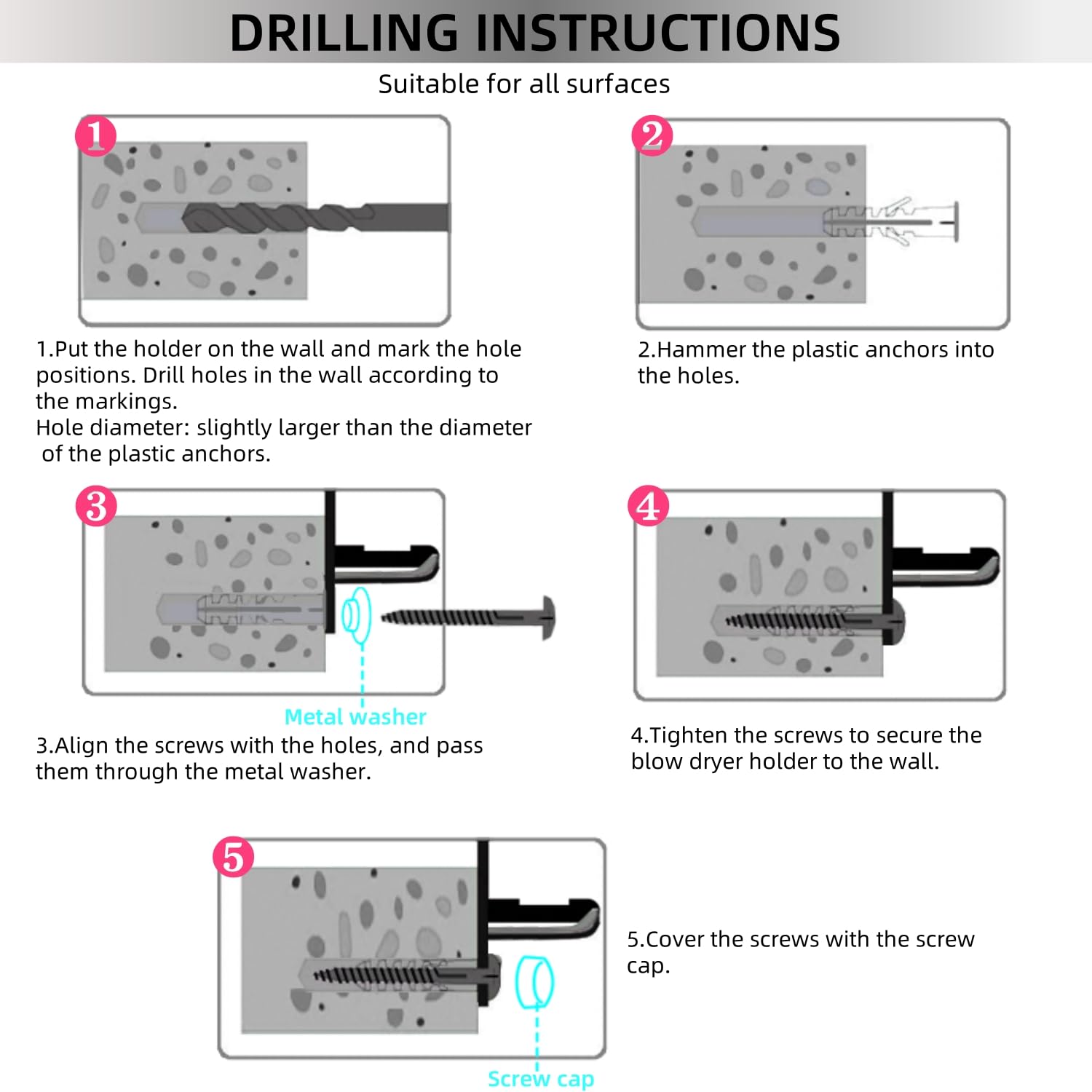 DRILLING INSTRUCTIONS

Suitable for all surfaces

1

1.Put the holder on the wall and mark the hole positions. Drill holes in the wall according to the markings.
Hole diameter: slightly larger than the diameter of the plastic anchors.

2

2.Hammer the plastic anchors into the holes.

3

Metal washer

3.Align the screws with the holes, and pass them through the metal washer.

4

4.Tighten the screws to secure the blow dryer holder to the wall.

5

Screw cap

5.Cover the screws with the screw cap.