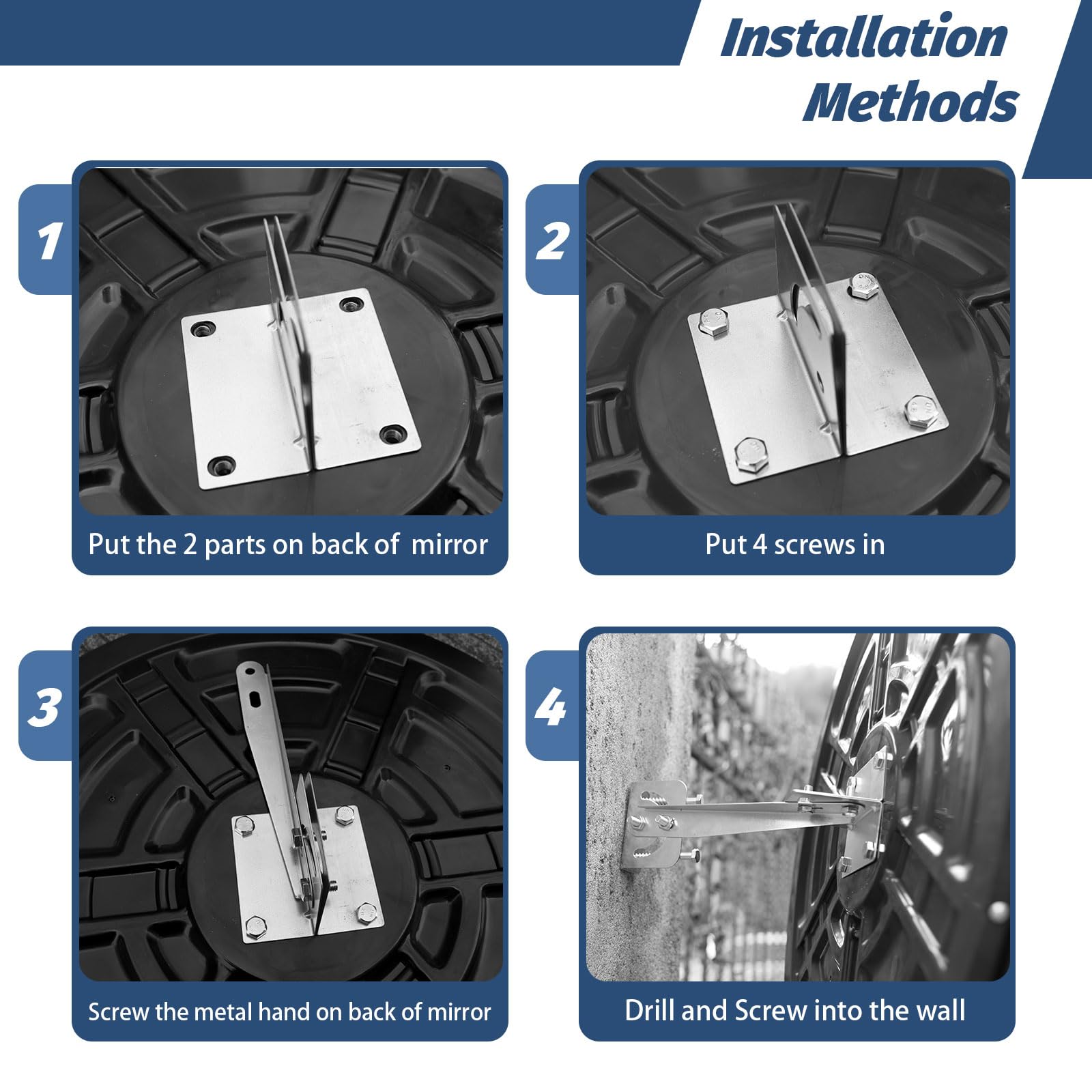 Installation Methods

1

Put the 2 parts on back of mirror

2

Put 4 screws in

3

Screw the metal hand on back of mirror

4

Drill and Screw into the wall