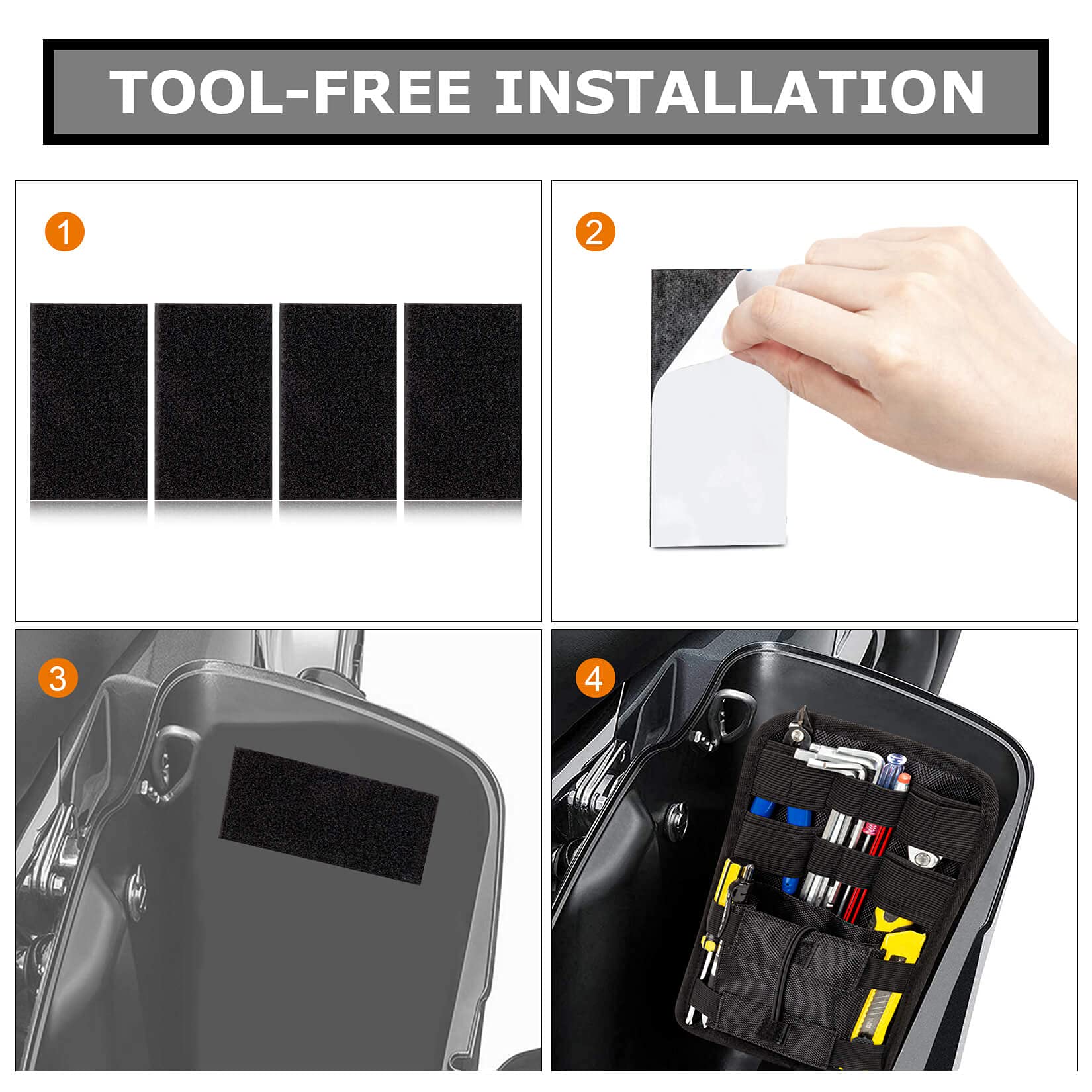 TOOL-FREE INSTALLATION

1

2

3

4