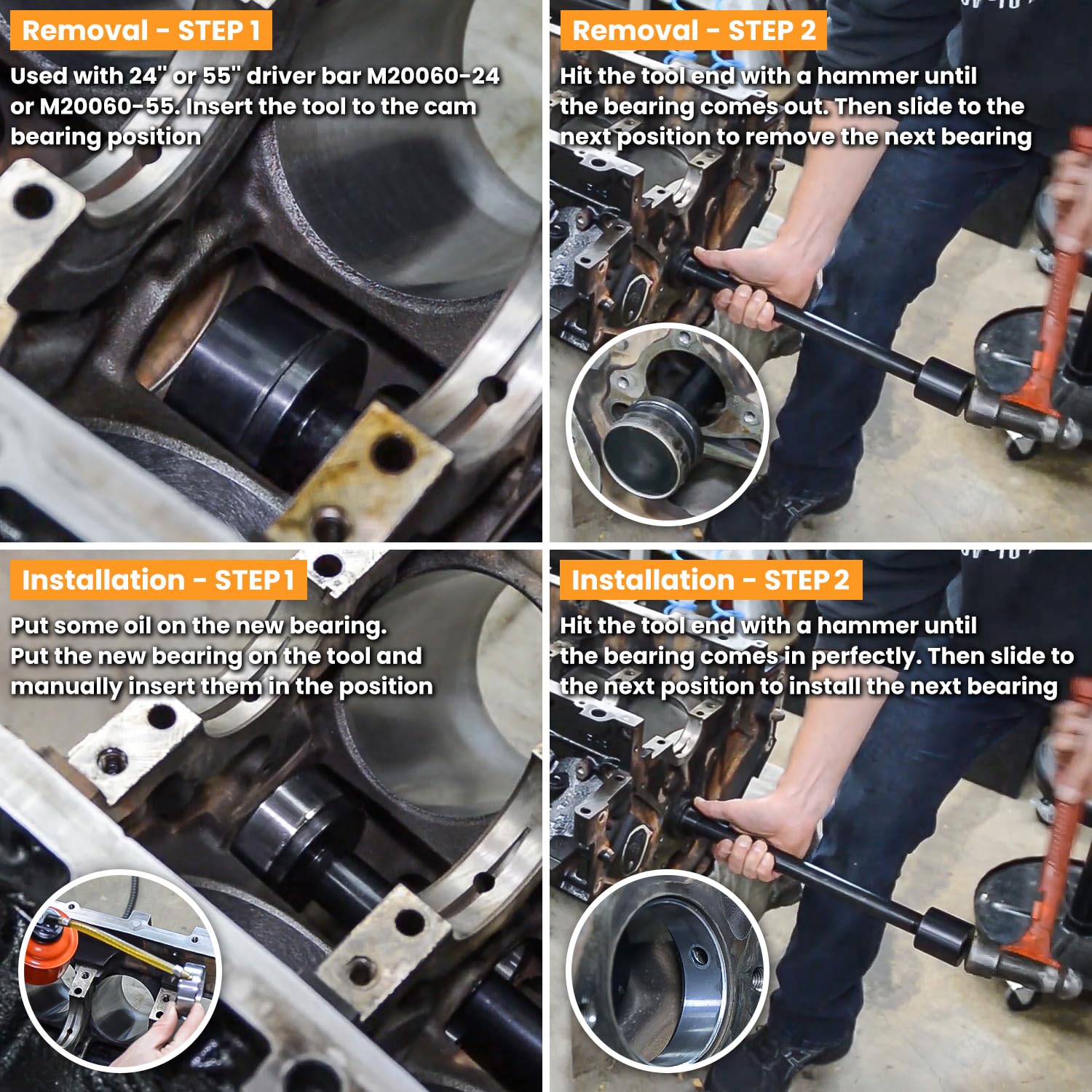 Removal - STEP 1

Used with 24" or 55" driver bar M20060-24 or M20060-55. Insert the tool to the cam bearing position

Removal - STEP 2

Hit the tool end with a hammer until the bearing comes out. Then slide to the next position to remove the next bearing

Installation - STEP 1

Put some oil on the new bearing. Put the new bearing on the tool and manually insert them in the position

Installation - STEP 2

Hit the tool end with a hammer until the bearing comes in perfectly. Then slide to the next position to install the next bearing