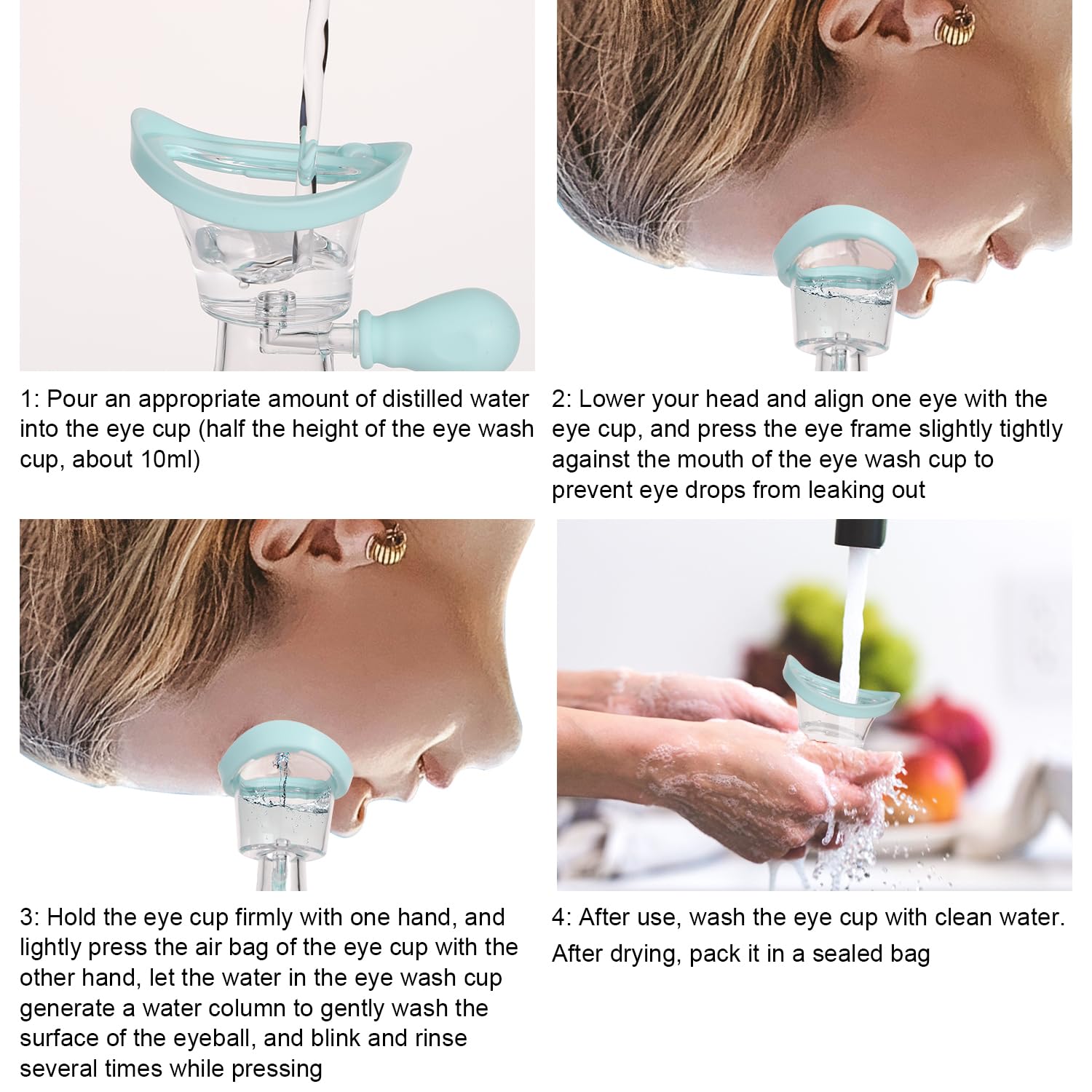 1: Pour an appropriate amount of distilled water into the eye cup (half the height of the eye wash cup, about 10ml)

2: Lower your head and align one eye with the eye cup, and press the eye frame slightly tightly against the mouth of the eye wash cup to prevent eye drops from leaking out

3: Hold the eye cup firmly with one hand, and lightly press the air bag of the eye cup with the other hand, let the water in the eye wash cup generate a water column to gently wash the surface of the eyeball, and blink and rinse several times while pressing

4: After use, wash the eye cup with clean water. After drying, pack it in a sealed bag